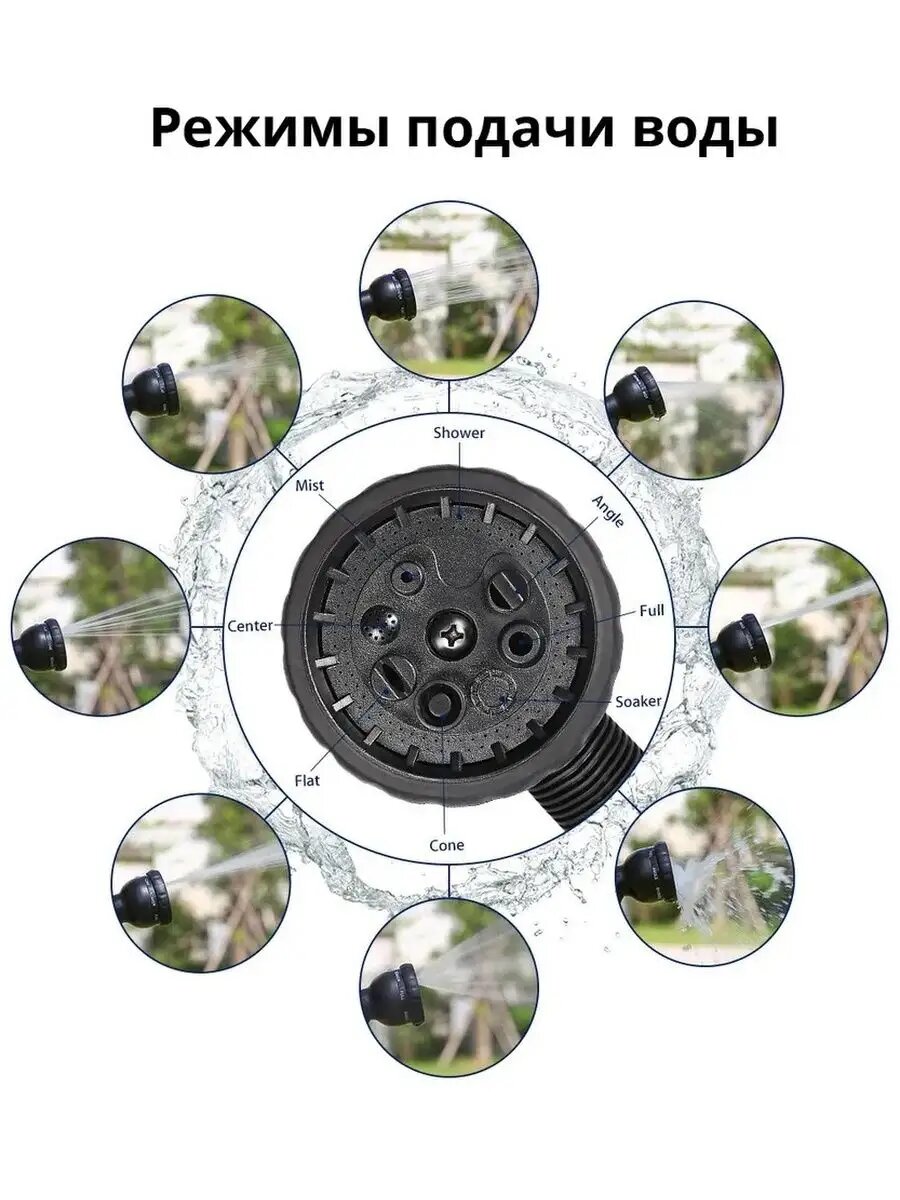 Режимы подачи воды

Shower
Mist
Angle
Center
Full
Soaker
Flat
Cone