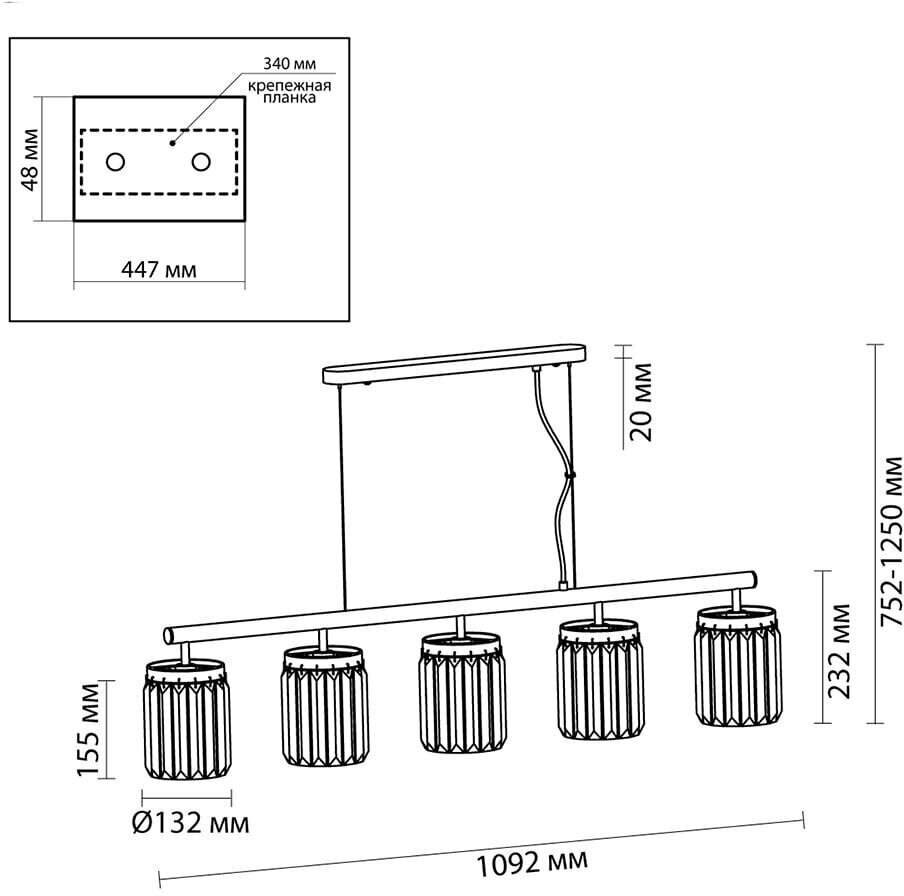 340 мм
крепежная планка
48 мм
447 мм
20 мм
752-1250 мм
232 мм
155 мм
Ø132 мм
1092 мм