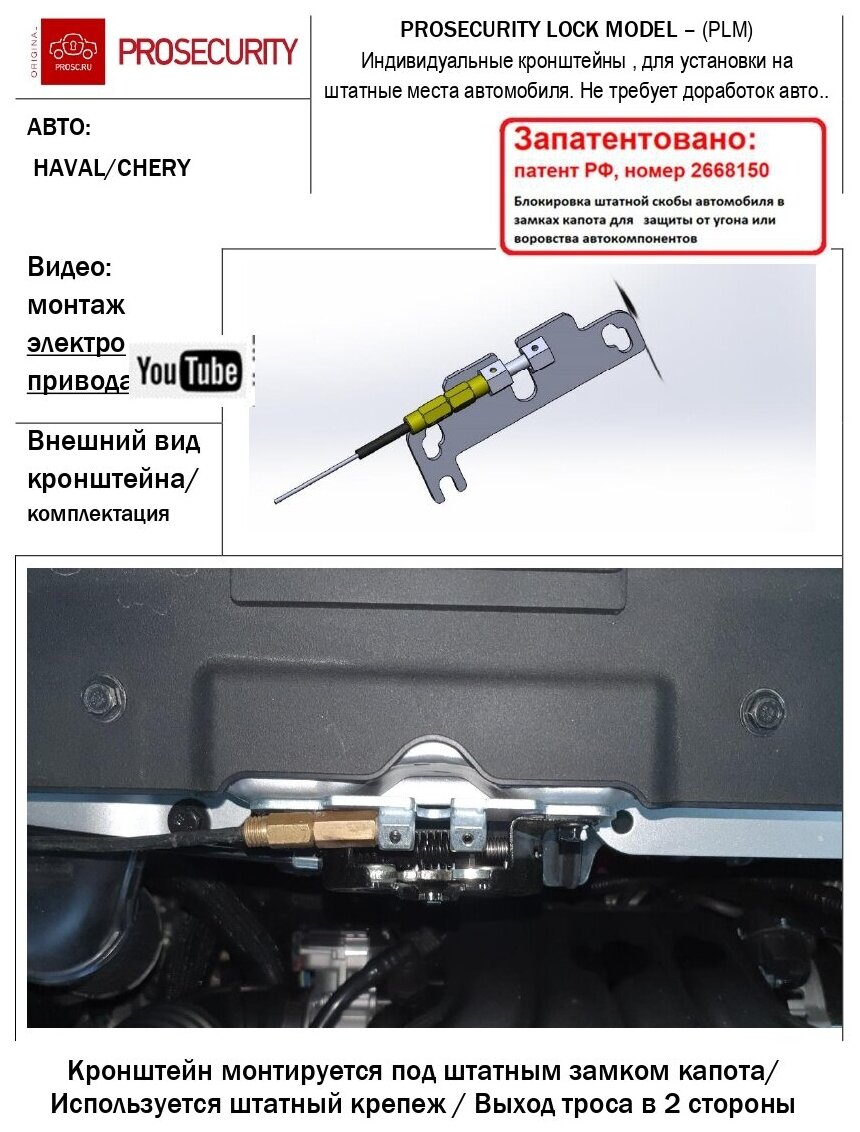 ORIGINAL
PROSC.RU
PROSECURITY

PROSECURITY LOCK MODEL – (PLM)
Индивидуальные кронштейны , для установки на штатные места автомобиля. Не требует доработок авто..

АВТО:
HAVAL/CHERY

Запатентовано:
патент РФ, номер 2668150
Блокировка штатной скобы автомобиля в замках капота для защиты от угона или воровства автокомпонентов

Видео:
монтаж
электро
привода

YouTube

Внешний вид кронштейна/
комплектация

Кронштейн монтируется под штатным замком капота/
Используется штатный крепеж / Выход троса в 2 стороны