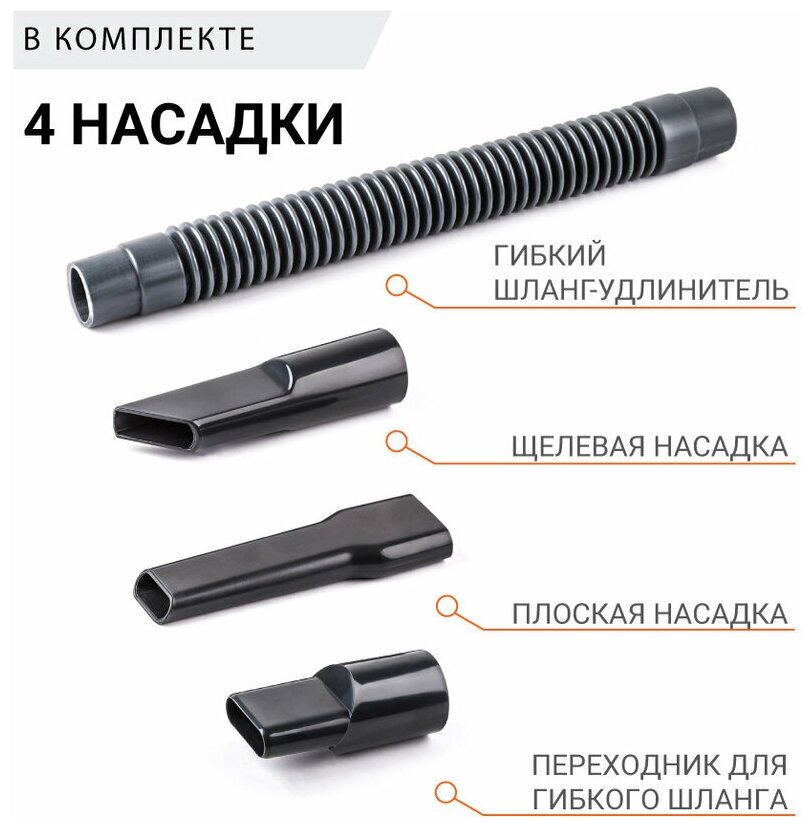 В КОМПЛЕКТЕ

4 НАСАДКИ

ГИБКИЙ ШЛАНГ-УДЛИНИТЕЛЬ

ЩЕЛЕВАЯ НАСАДКА

ПЛОСКАЯ НАСАДКА

ПЕРЕХОДНИК ДЛЯ ГИБКОГО ШЛАНГА