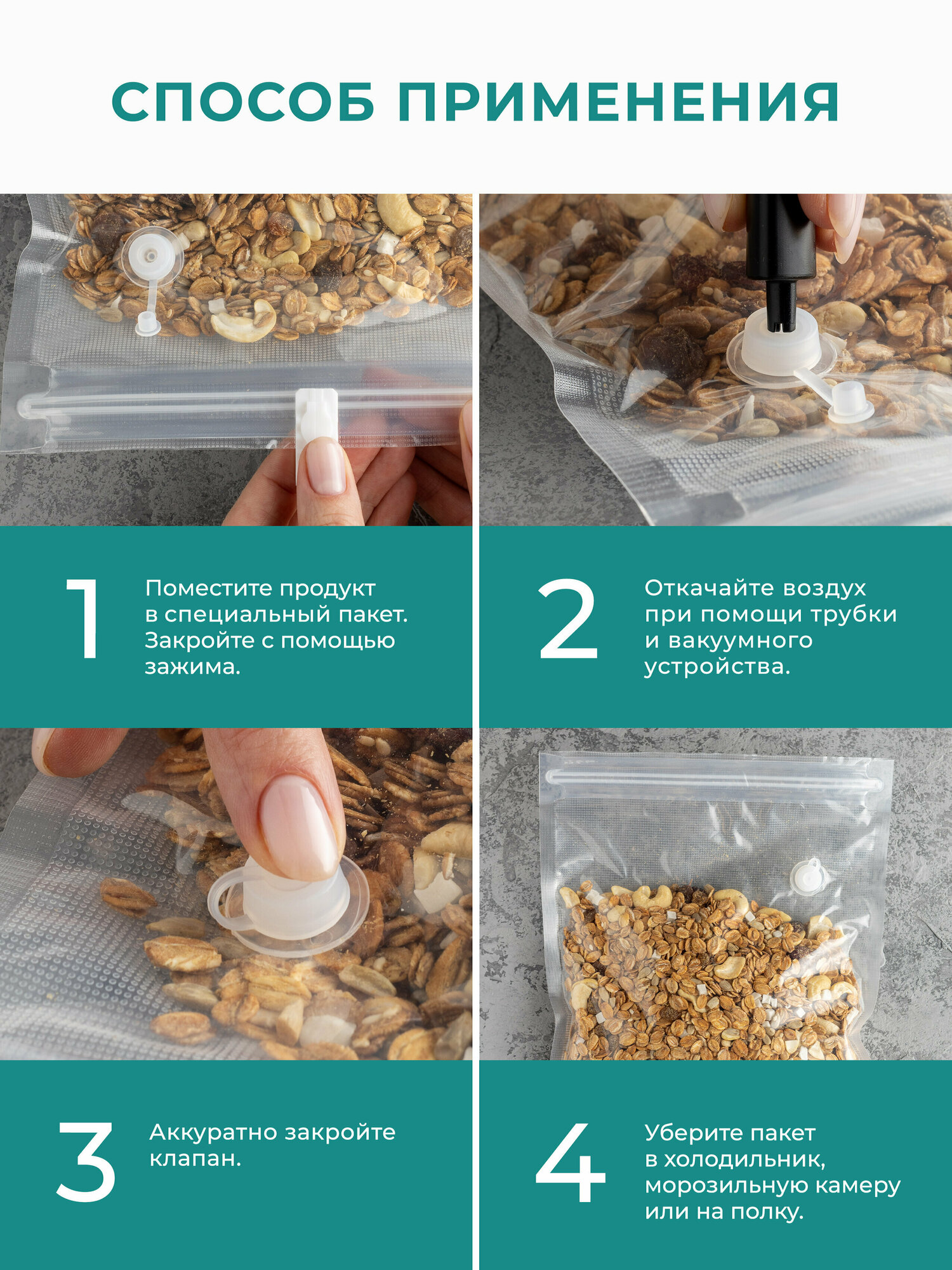 СПОСОБ ПРИМЕНЕНИЯ

1 Поместите продукт в специальный пакет. Закройте с помощью зажима.

2 Откачайте воздух при помощи трубки и вакуумного устройства.

3 Аккуратно закройте клапан.

4 Уберите пакет в холодильник, морозильную камеру или на полку.