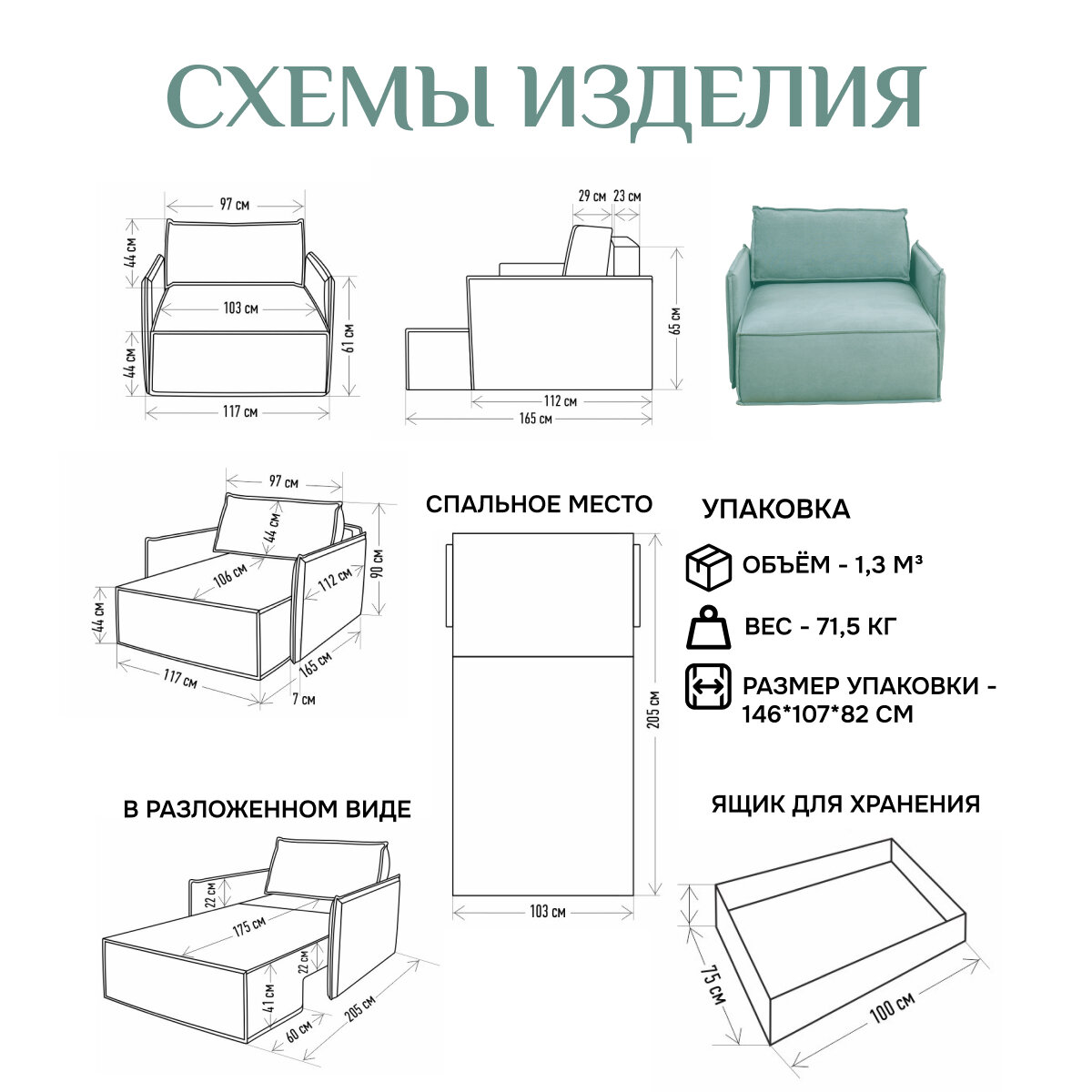 СХЕМЫ ИЗДЕЛИЯ

97 см
44 см
103 см
44 см
61 см
117 см

29 см
23 см
65 см
112 см
165 см

97 см
44 см
106 см
112 см
90 см
44 см
117 см
165 см
7 см

СПАЛЬНОЕ МЕСТО
205 см
103 см

УПАКОВКА
ОБЪЁМ - 1,3 М³
ВЕС - 71,5 КГ
РАЗМЕР УПАКОВКИ - 146*107*82 СМ

В РАЗЛОЖЕННОМ ВИДЕ
22 см
175 см
22 см
41 см
60 см
205 см

ЯЩИК ДЛЯ ХРАНЕНИЯ
75 см
100 см