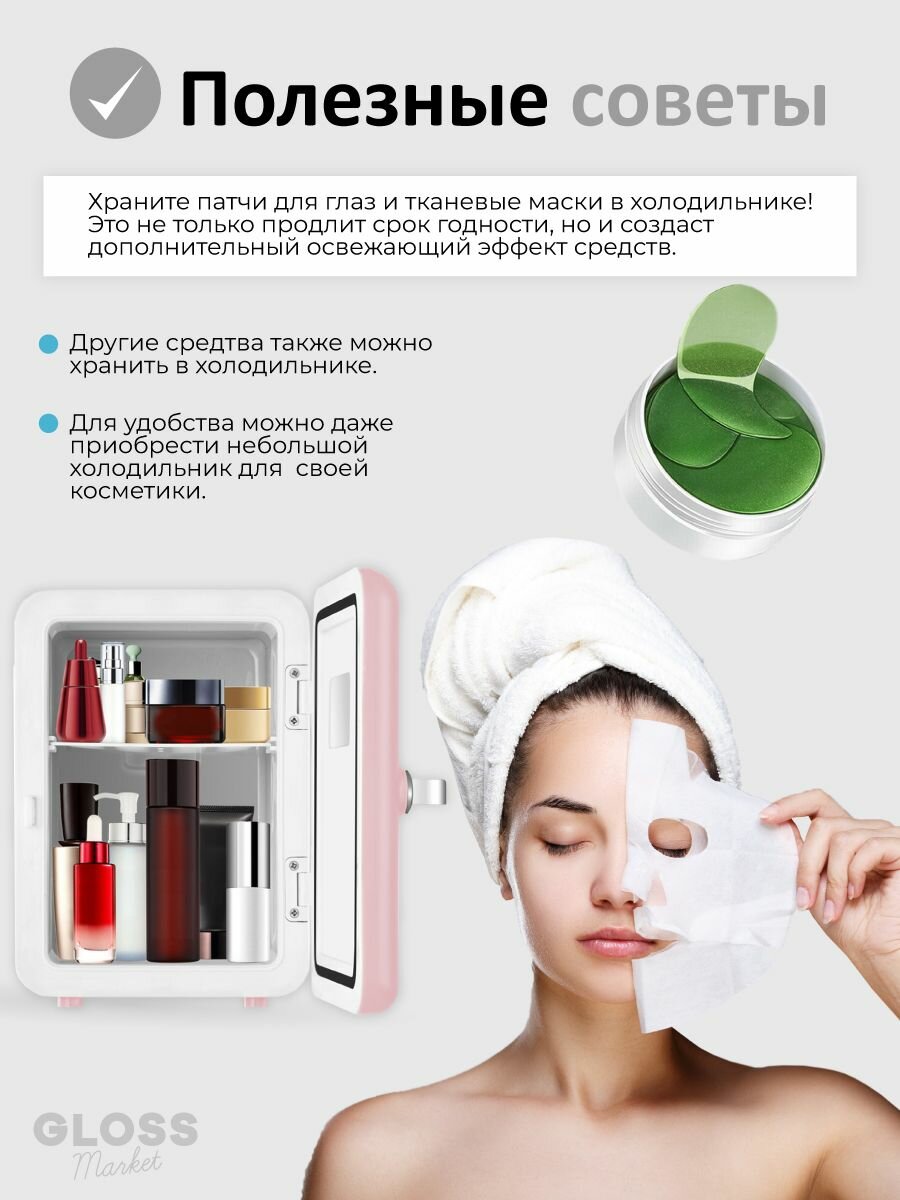 Полезные советы

Храните патчи для глаз и тканевые маски в холодильнике! Это не только продлит срок годности, но и создаст дополнительный освежающий эффект средств.

Другие средства также можно хранить в холодильнике.

Для удобства можно даже приобрести небольшой холодильник для своей косметики.

GLOSS
Market