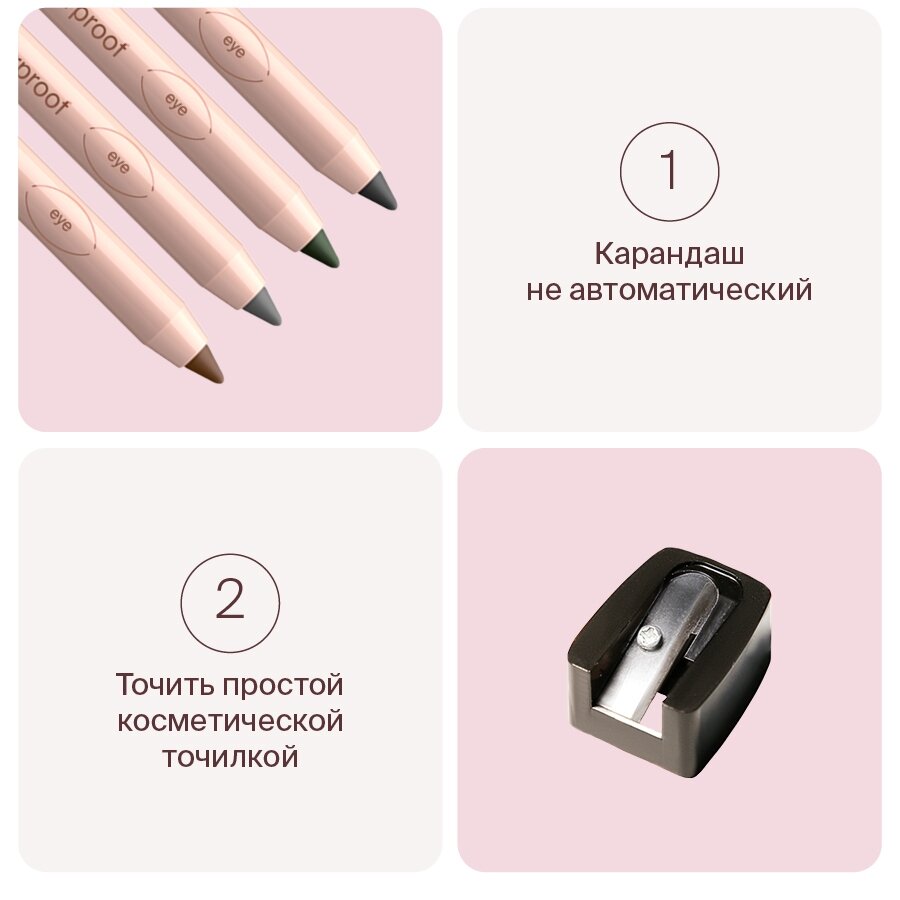 proof
proof
eye
eye
eye
eye

1

Карандаш не автоматический

2

Точить простой косметической точилкой