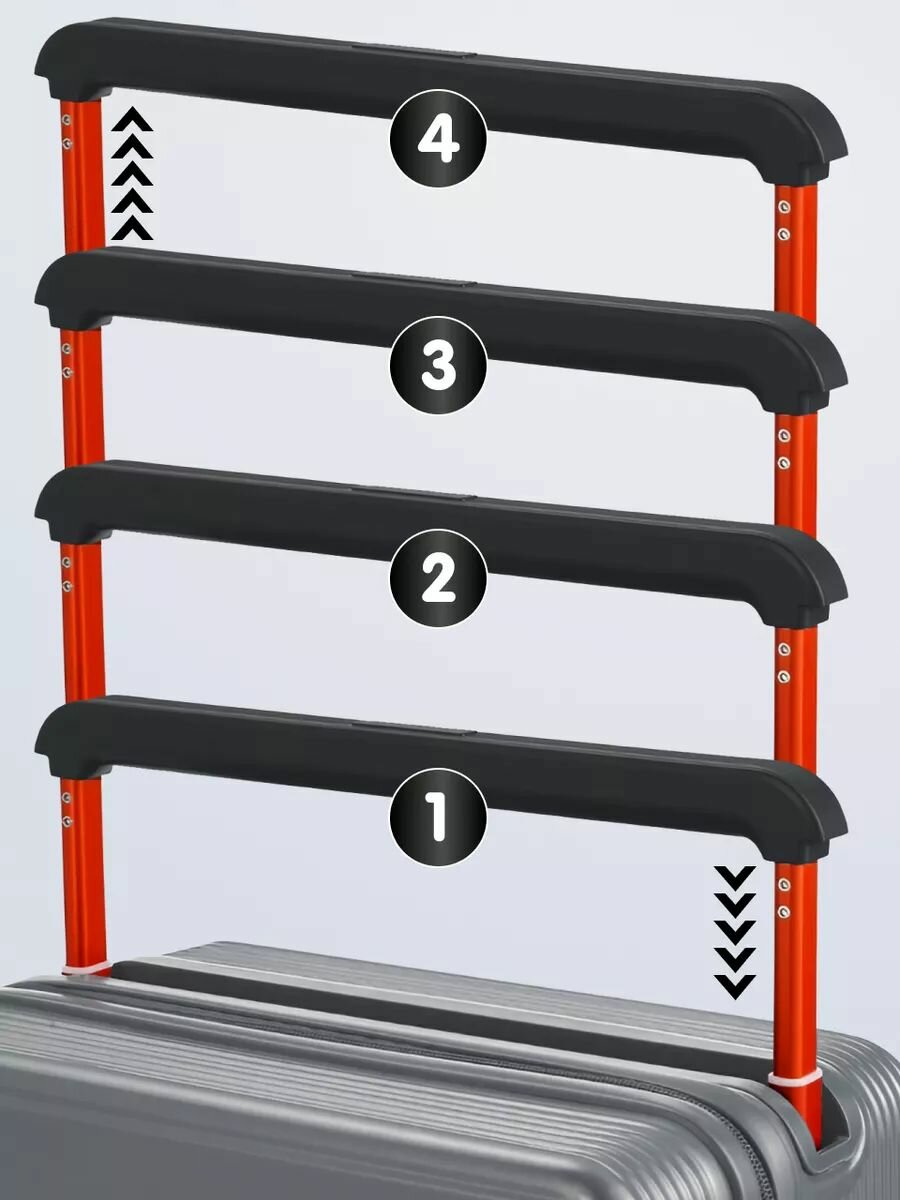 4
3
2
1