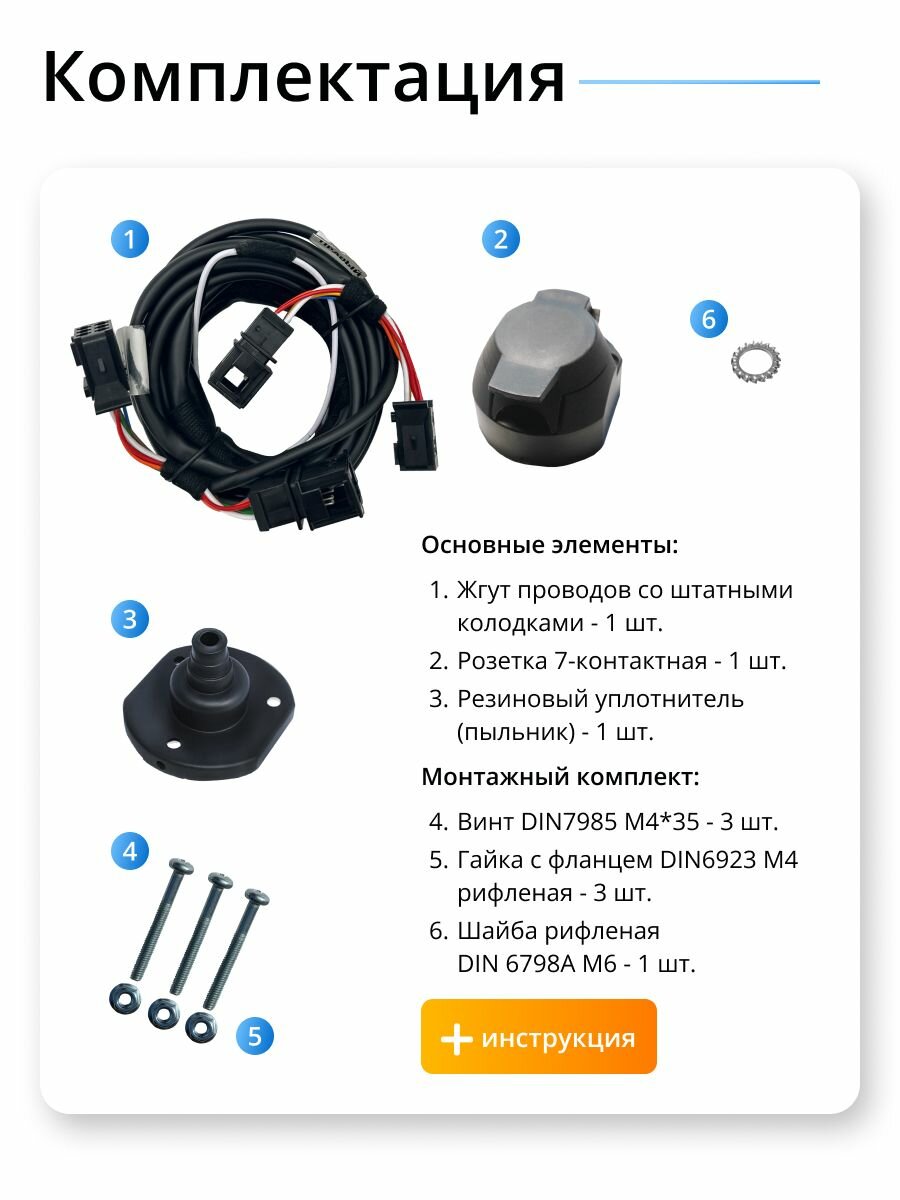 Комплектация

1

2

6

3

4

5

Основные элементы:

1. Жгут проводов со штатными колодками - 1 шт.
2. Розетка 7-контактная - 1 шт.
3. Резиновый уплотнитель (пыльник) - 1 шт.

Монтажный комплект:

4. Винт DIN7985 M4*35 - 3 шт.
5. Гайка с фланцем DIN6923 M4 рифленая - 3 шт.
6. Шайба рифленая DIN 6798A M6 - 1 шт.

+ инструкция