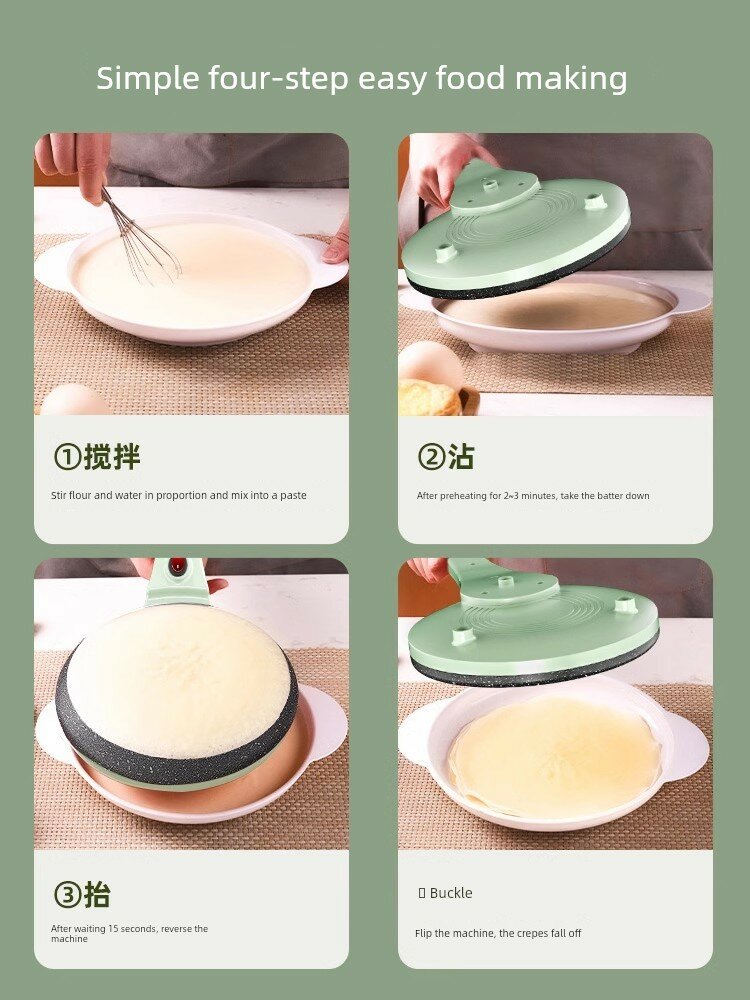 Simple four-step easy food making

①搅拌

Stir flour and water in proportion and mix into a paste

②沾

After preheating for 2~3 minutes, take the batter down

③抬

After waiting 15 seconds, reverse the machine

▯ Buckle

Flip the machine, the crepes fall off