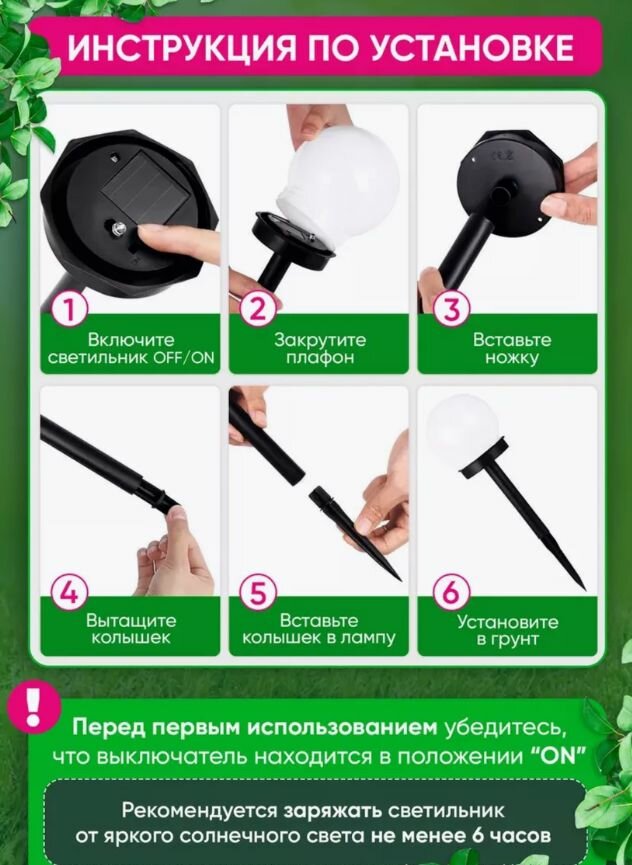 ИНСТРУКЦИЯ ПО УСТАНОВКЕ

1
Включите светильник OFF/ON

2
Закрутите плафон

3
Вставьте ножку

4
Вытащите колышек

5
Вставьте колышек в лампу

6
Установите в грунт

!
Перед первым использованием убедитесь, что выключатель находится в положении "ON"

Рекомендуется заряжать светильник от яркого солнечного света не менее 6 часов