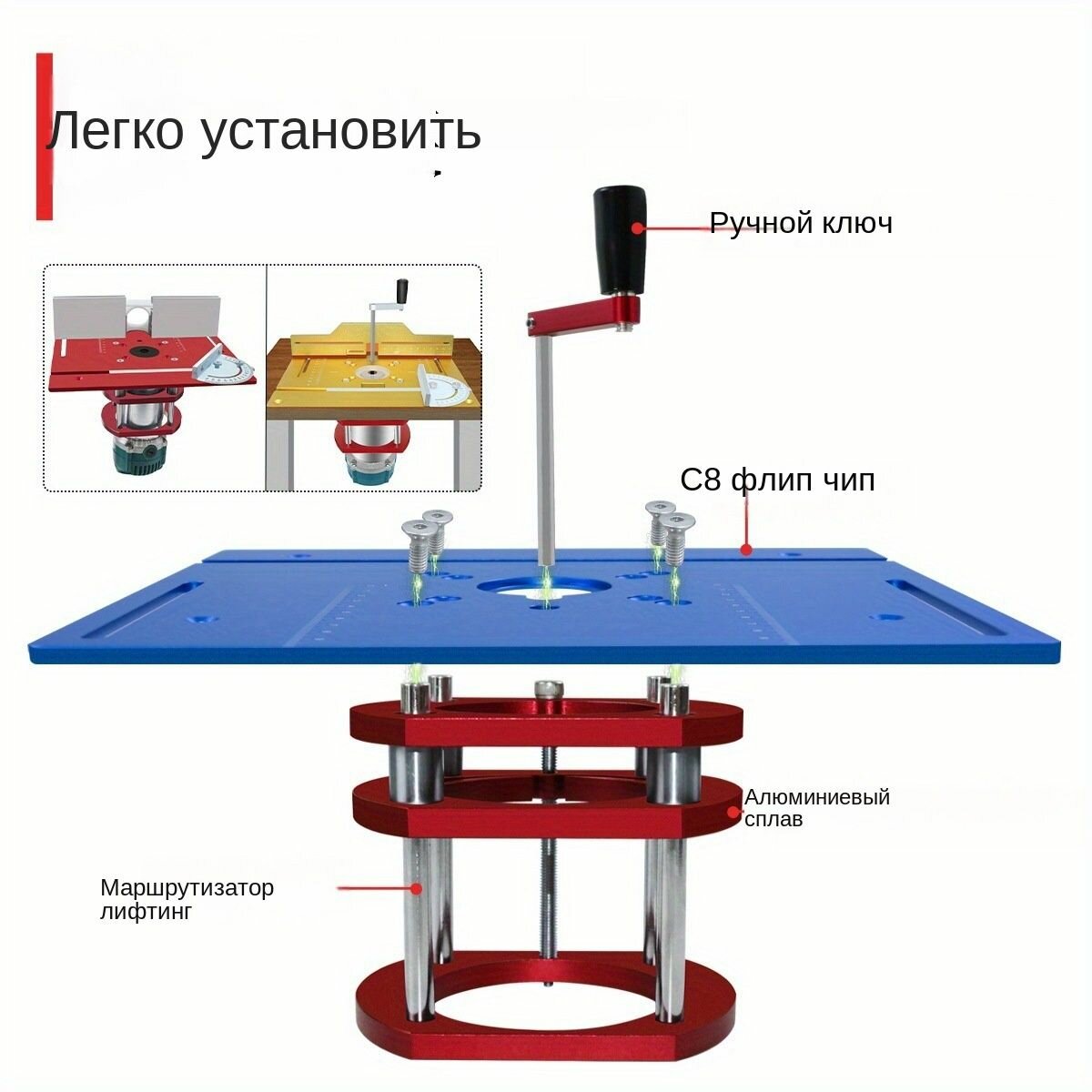 Легко установить

Ручной ключ

C8 флип чип

Алюминиевый сплав

Маршрутизатор лифтинг