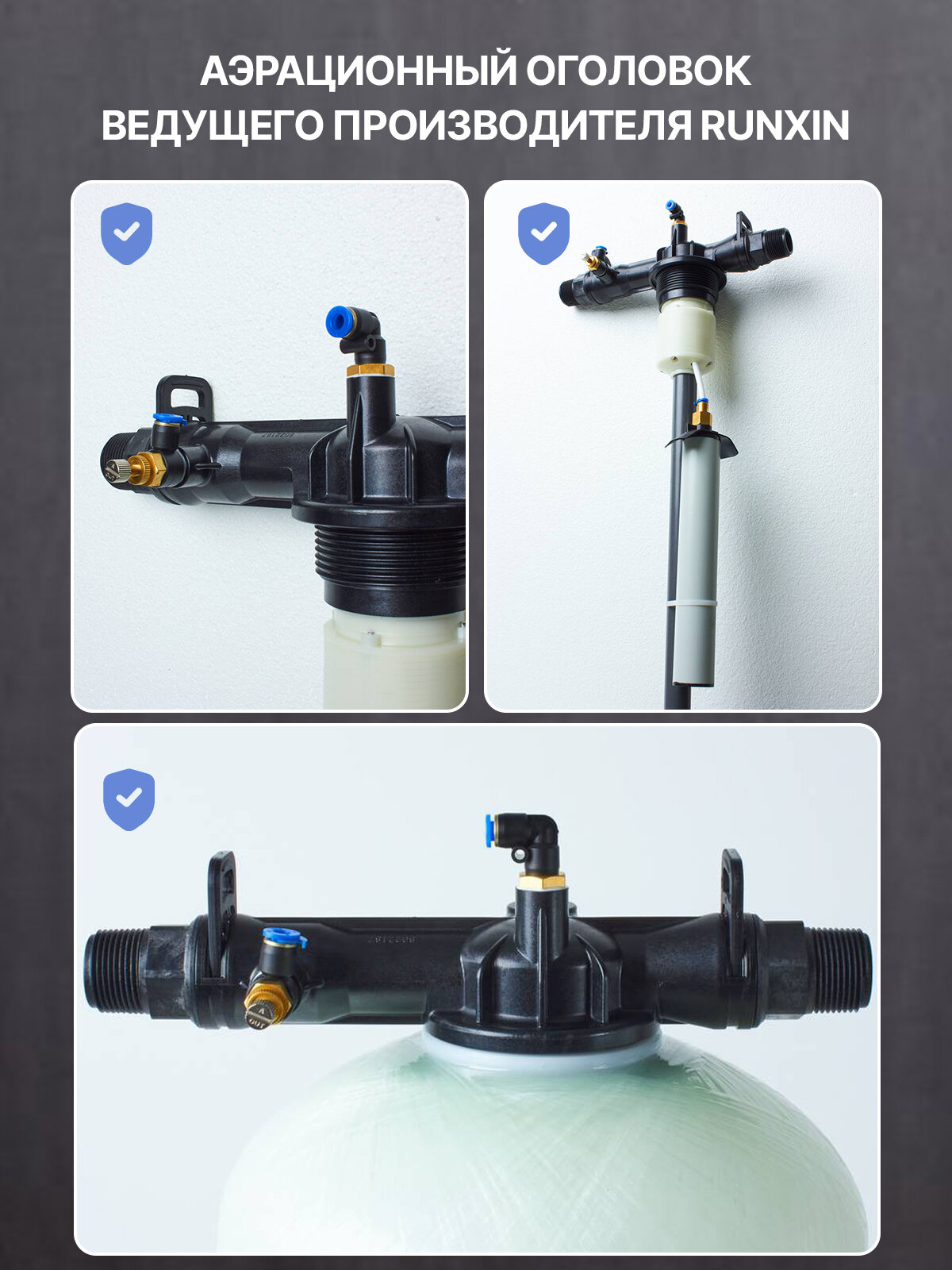 АЭРАЦИОННЫЙ ОГОЛОВОК ВЕДУЩЕГО ПРОИЗВОДИТЕЛЯ RUNXIN