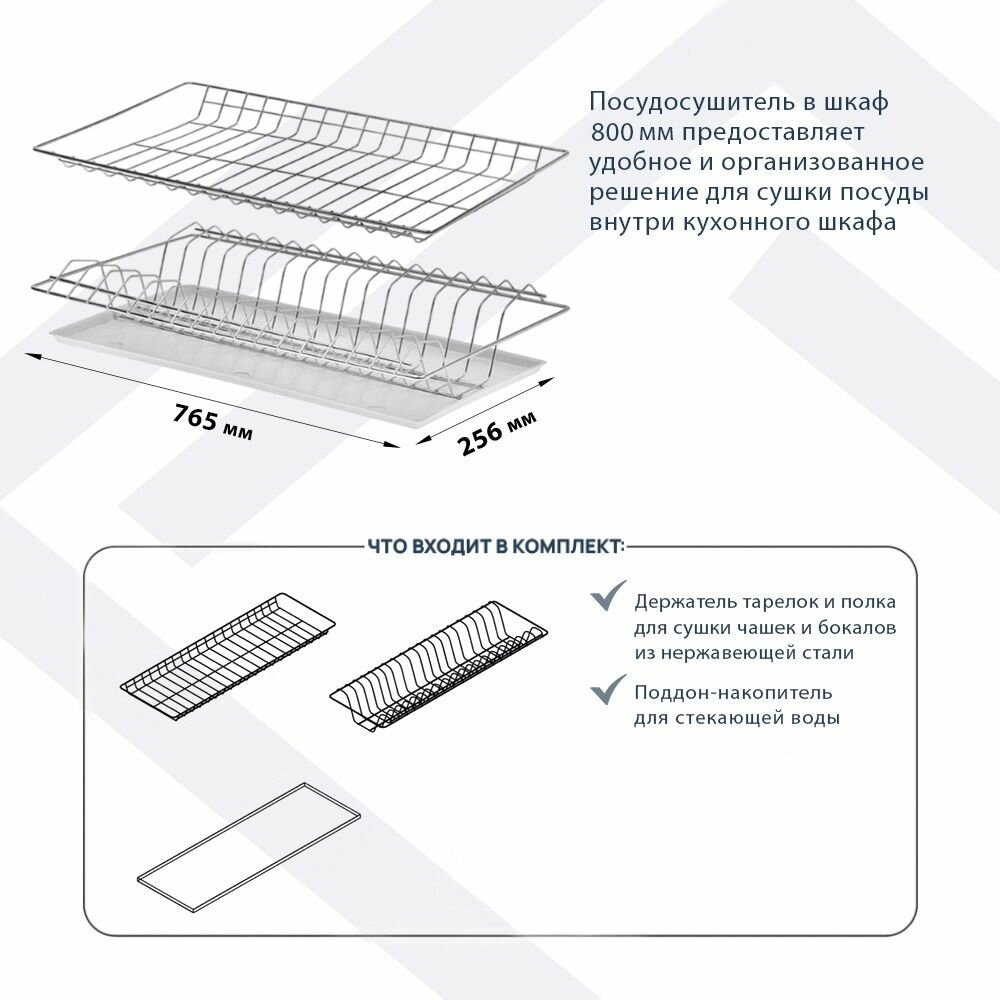 Посудосушитель в шкаф 800 мм предоставляет удобное и организованное решение для сушки посуды внутри кухонного шкафа

765 мм

256 мм

ЧТО ВХОДИТ В КОМПЛЕКТ:

Держатель тарелок и полка для сушки чашек и бокалов из нержавеющей стали

Поддон-накопитель для стекающей воды