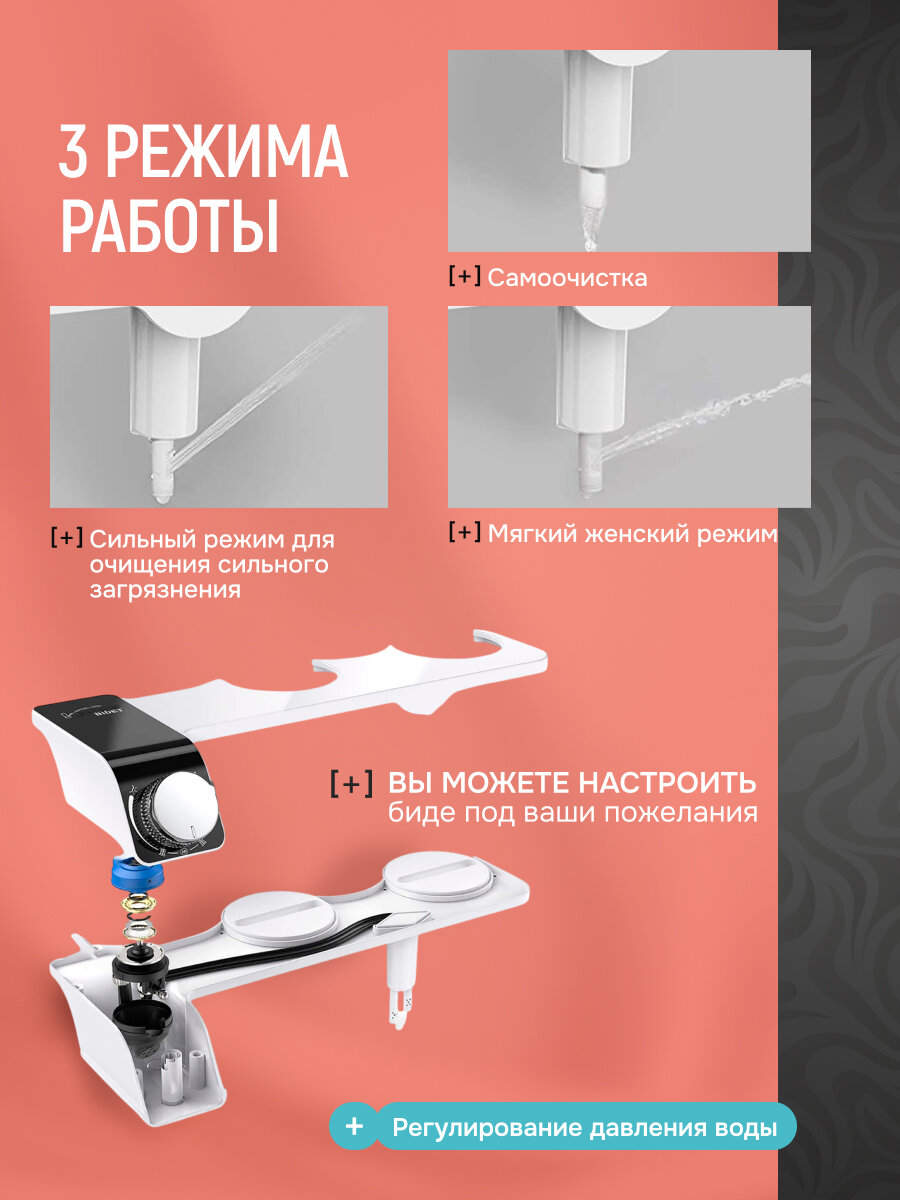 3 РЕЖИМА РАБОТЫ

[+] Самоочистка

[+] Сильный режим для очищения сильного загрязнения

[+] Мягкий женский режим

BIDET

[+] ВЫ МОЖЕТЕ НАСТРОИТЬ биде под ваши пожелания

+ Регулирование давления воды