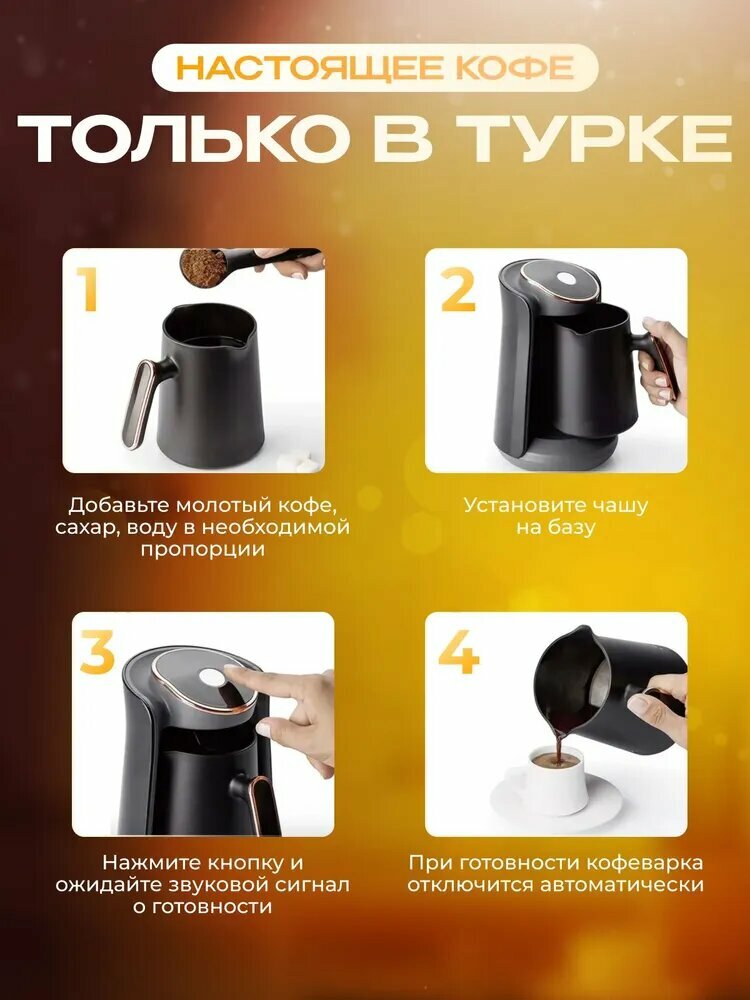 НАСТОЯЩЕЕ КОФЕ
ТОЛЬКО В ТУРКЕ

1

Добавьте молотый кофе, сахар, воду в необходимой пропорции

2

Установите чашу на базу

3

Нажмите кнопку и ожидайте звуковой сигнал о готовности

4

При готовности кофеварка отключится автоматически