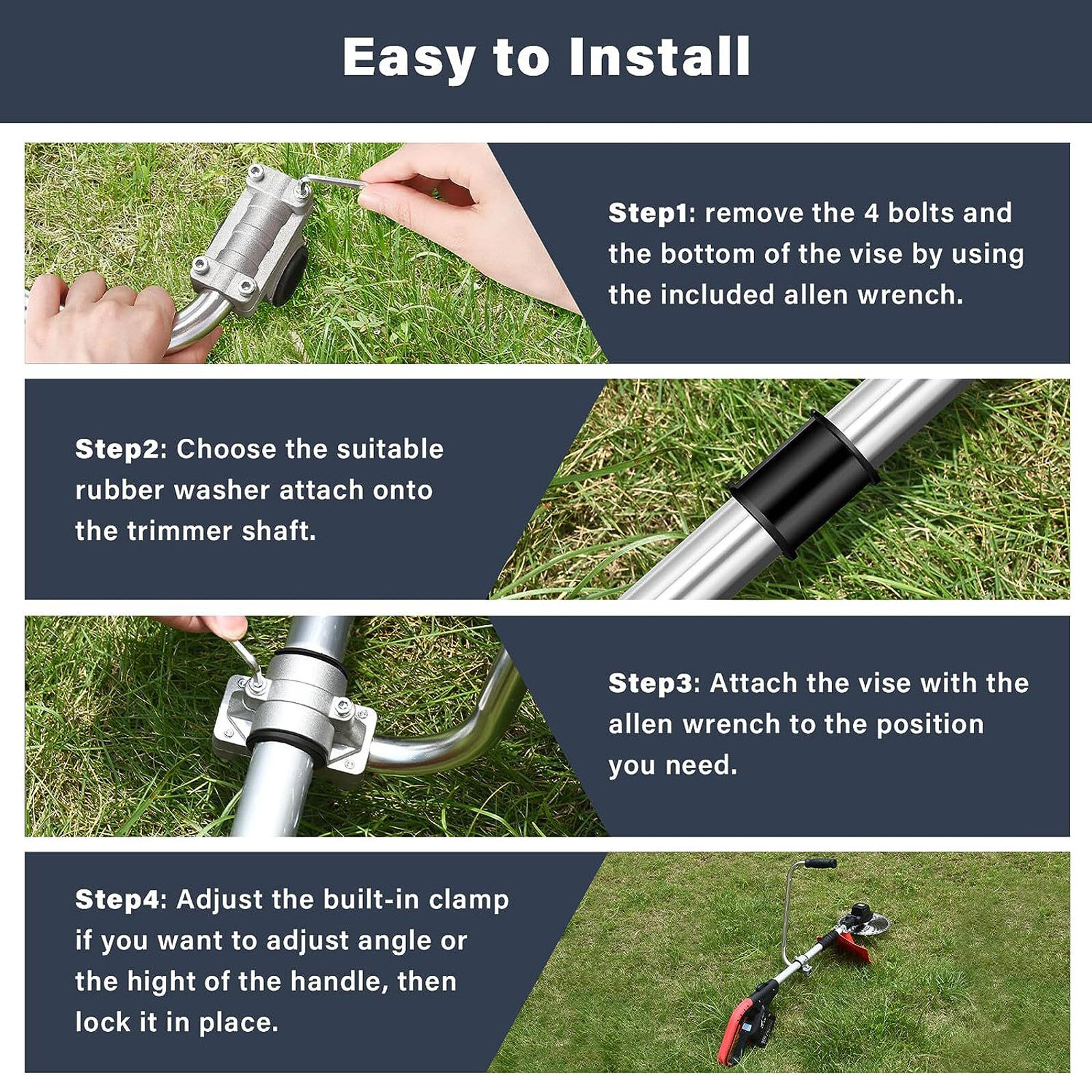 Easy to Install

Step1: remove the 4 bolts and the bottom of the vise by using the included allen wrench.

Step2: Choose the suitable rubber washer attach onto the trimmer shaft.

Step3: Attach the vise with the allen wrench to the position you need.

Step4: Adjust the built-in clamp if you want to adjust angle or the hight of the handle, then lock it in place.