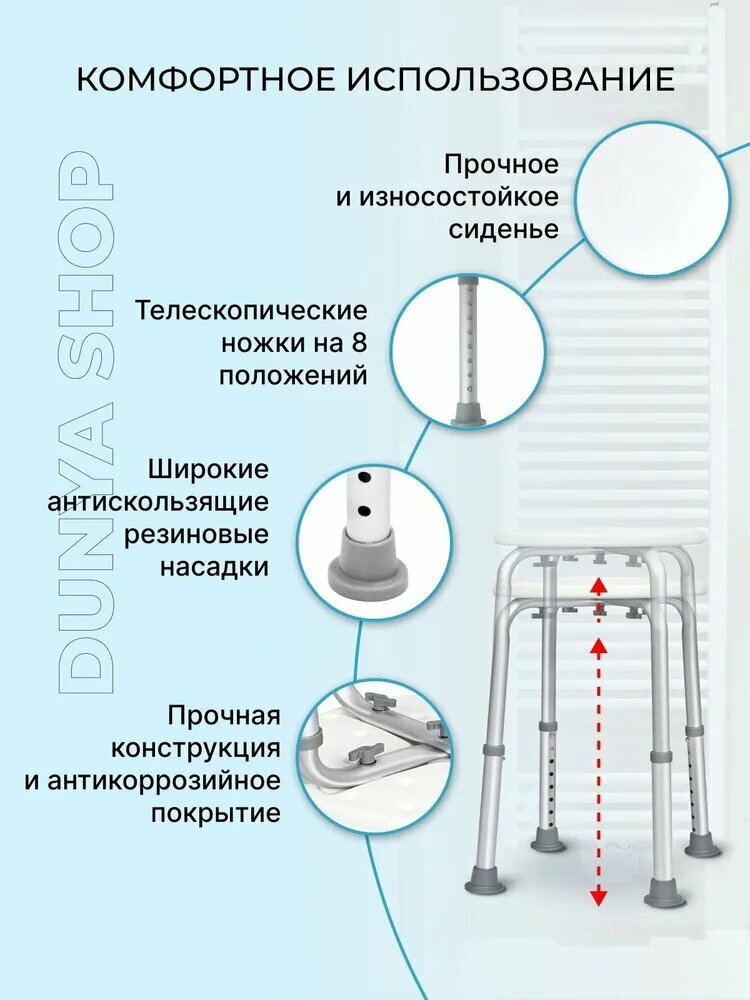 КОМФОРТНОЕ ИСПОЛЬЗОВАНИЕ

DUNYA SHOP

Прочное и износостойкое сиденье

Телескопические ножки на 8 положений

Широкие антискользящие резиновые насадки

Прочная конструкция и антикоррозийное покрытие