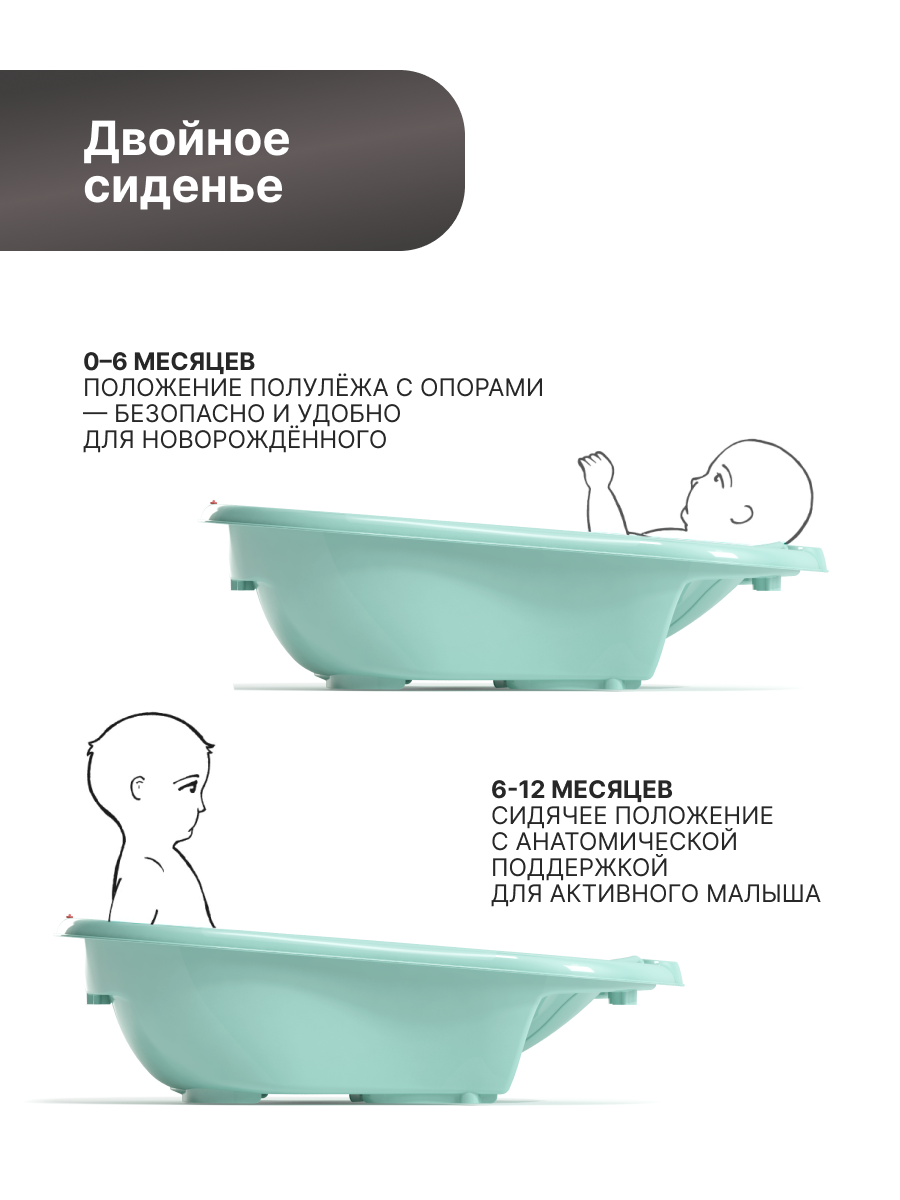 Двойное сиденье

0–6 МЕСЯЦЕВ
ПОЛОЖЕНИЕ ПОЛУЛЁЖА С ОПОРАМИ — БЕЗОПАСНО И УДОБНО ДЛЯ НОВОРОЖДЁННОГО

6-12 МЕСЯЦЕВ
СИДЯЧЕЕ ПОЛОЖЕНИЕ С АНАТОМИЧЕСКОЙ ПОДДЕРЖКОЙ ДЛЯ АКТИВНОГО МАЛЫША