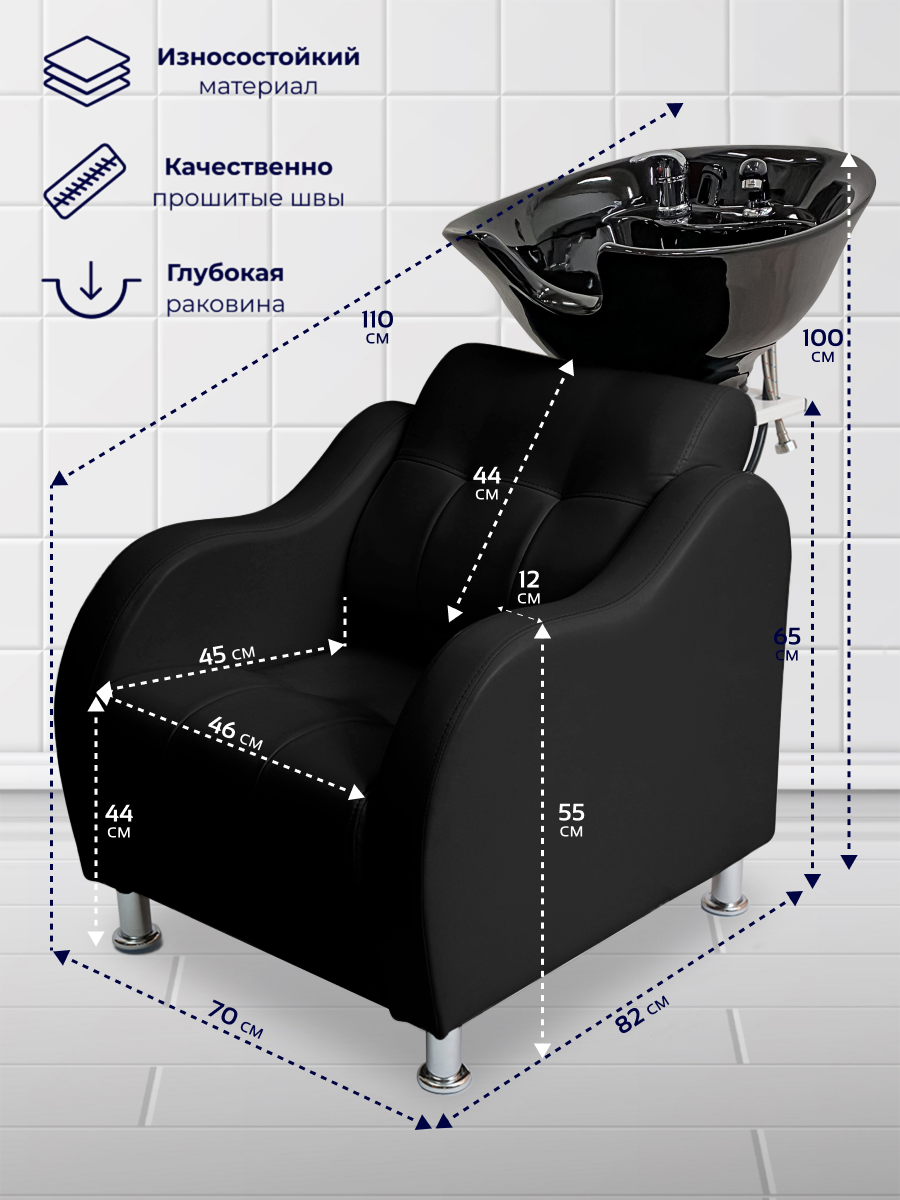 Износостойкий
материал

Качественно
прошитые швы

Глубокая
раковина

110 см

100 см

44 см

12 см

65 см

45 см

46 см

44 см

55 см

70 см

82 см