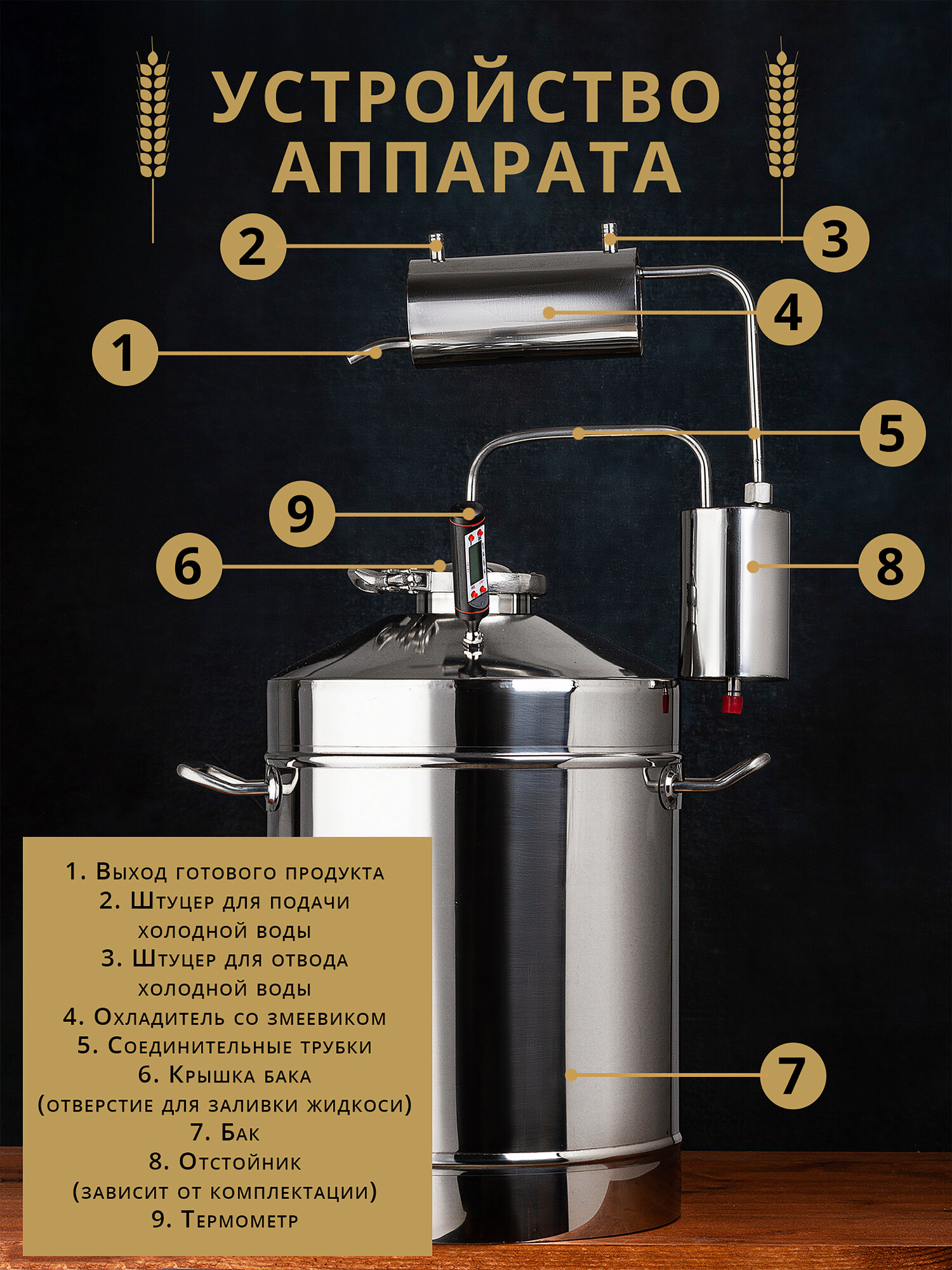 УСТРОЙСТВО АППАРАТА

2

3

4

1

5

9

6

8

7

1. Выход готового продукта
2. Штуцер для подачи холодной воды
3. Штуцер для отвода холодной воды
4. Охладитель со змеевиком
5. Соединительные трубки
6. Крышка бака (отверстие для заливки жидкоси)
7. Бак
8. Отстойник (зависит от комплектации)
9. Термометр