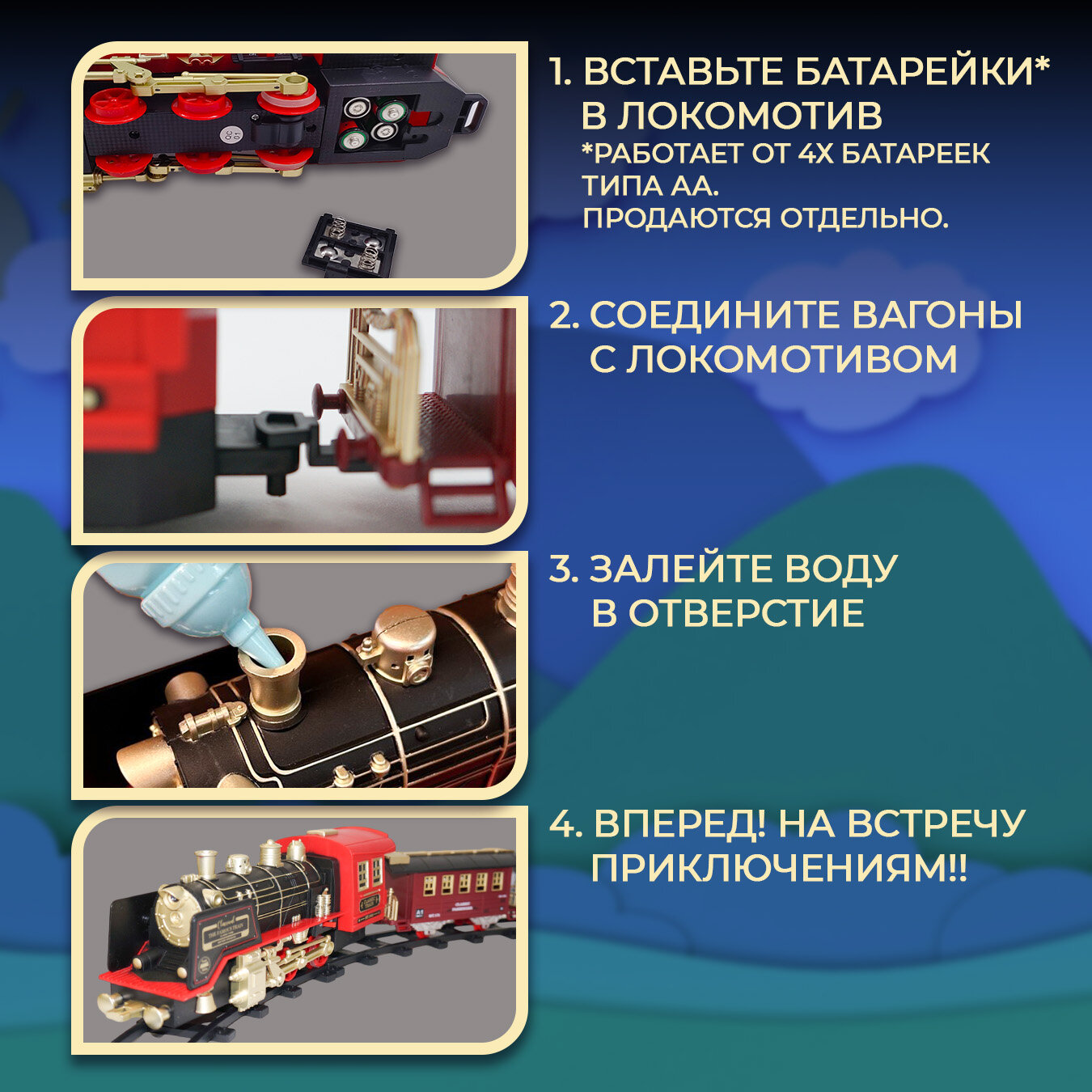 1. ВСТАВЬТЕ БАТАРЕЙКИ* В ЛОКОМОТИВ
*РАБОТАЕТ ОТ 4Х БАТАРЕЕК ТИПА АА.
ПРОДАЮТСЯ ОТДЕЛЬНО.

2. СОЕДИНИТЕ ВАГОНЫ С ЛОКОМОТИВОМ

3. ЗАЛЕЙТЕ ВОДУ В ОТВЕРСТИЕ

4. ВПЕРЕД! НА ВСТРЕЧУ ПРИКЛЮЧЕНИЯМ!!