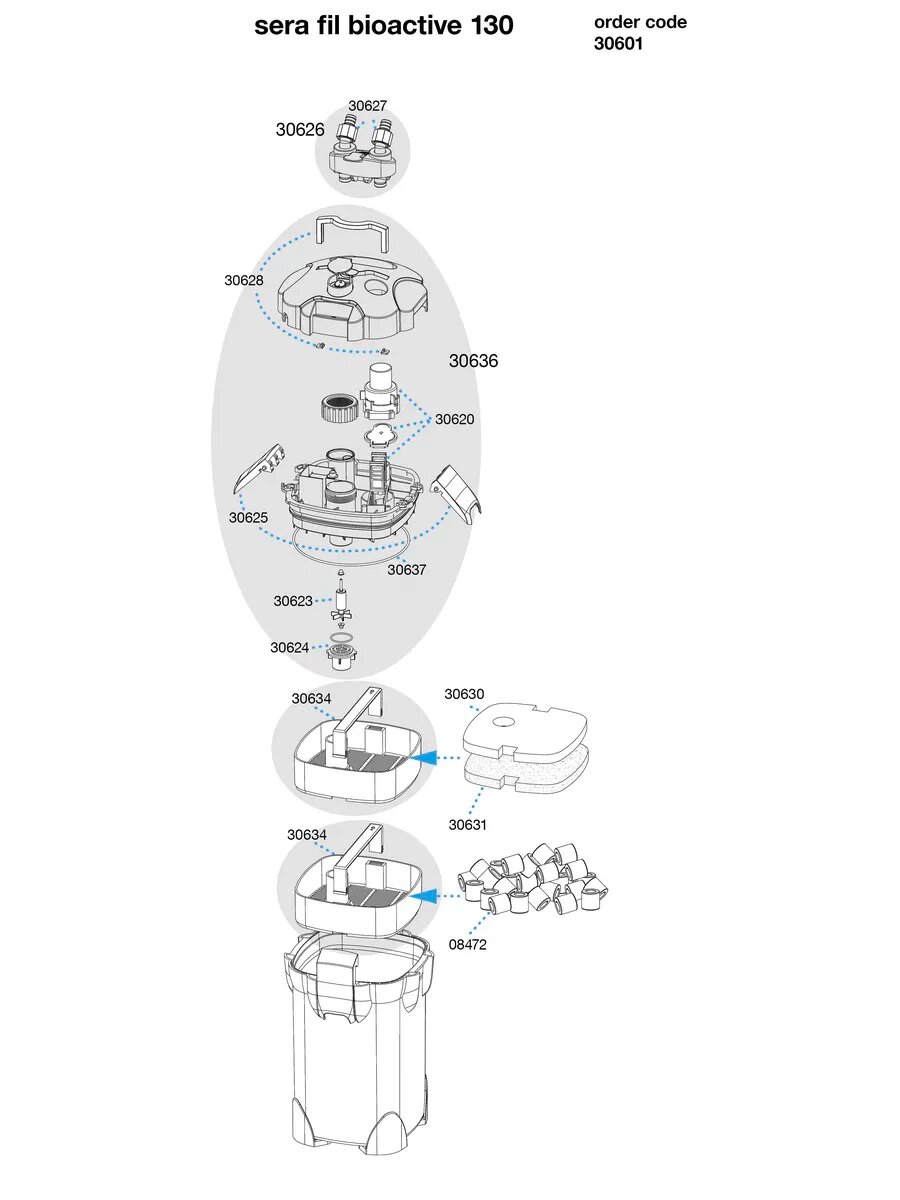 sera fil bioactive 130

order code
30601

30627
30626
30628
30636
30620
30625
30637
30623
30624
30634
30630
30631
30634
08472