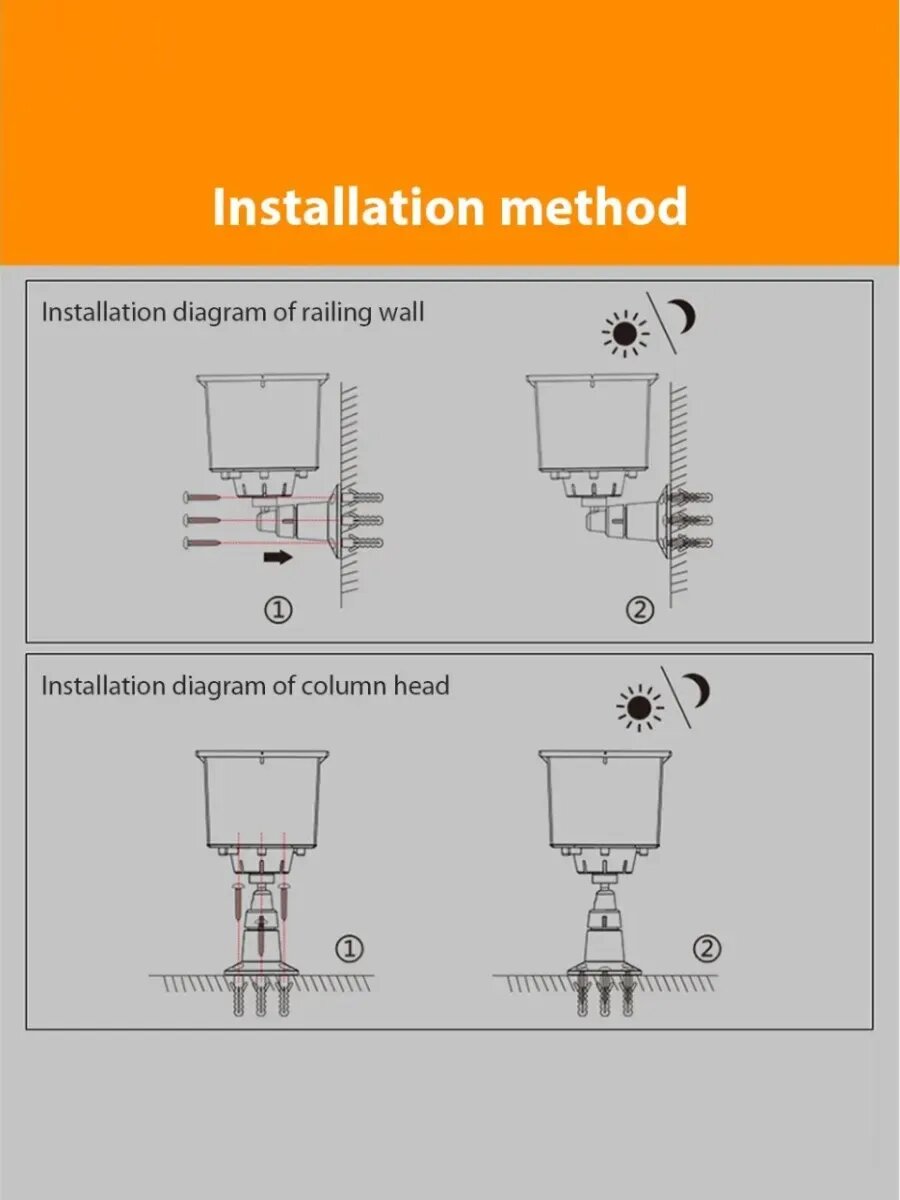 Installation method

Installation diagram of railing wall

①

②

Installation diagram of column head

①

②