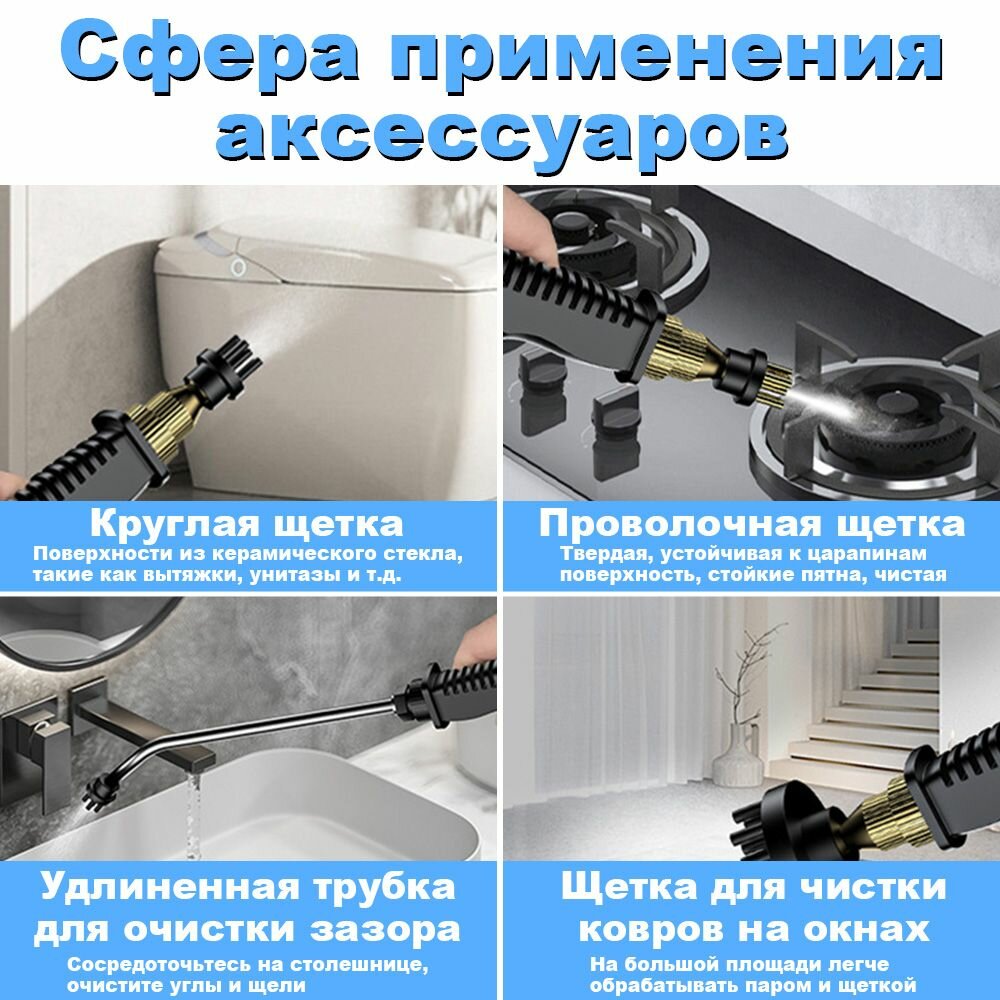 Сфера применения аксессуаров

Круглая щетка
Поверхности из керамического стекла, такие как вытяжки, унитазы и т.д.

Проволочная щетка
Твердая, устойчивая к царапинам поверхность, стойкие пятна, чистая

Удлиненная трубка для очистки зазора
Сосредоточьтесь на столешнице, очистите углы и щели

Щетка для чистки ковров на окнах
На большой площади легче обрабатывать паром и щеткой