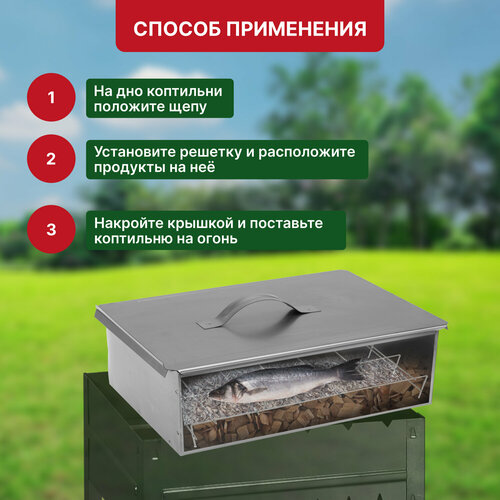 СПОСОБ ПРИМЕНЕНИЯ

1
На дно коптильни положите щепу

2
Установите решетку и расположите продукты на неё

3
Накройте крышкой и поставьте коптильню на огонь