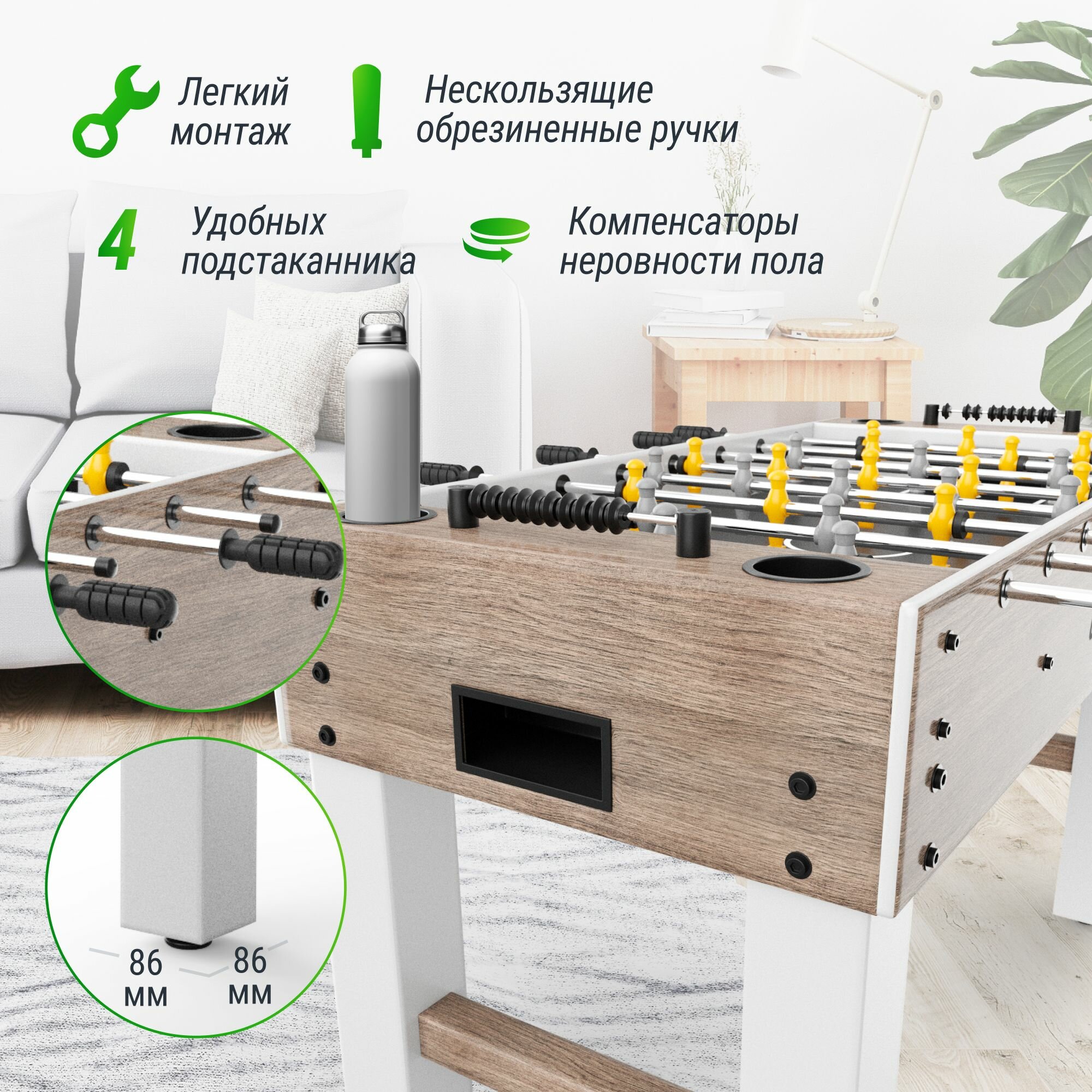 Легкий монтаж

Нескользящие обрезиненные ручки

4 Удобных подстаканника

Компенсаторы неровности пола

86 мм

86 мм