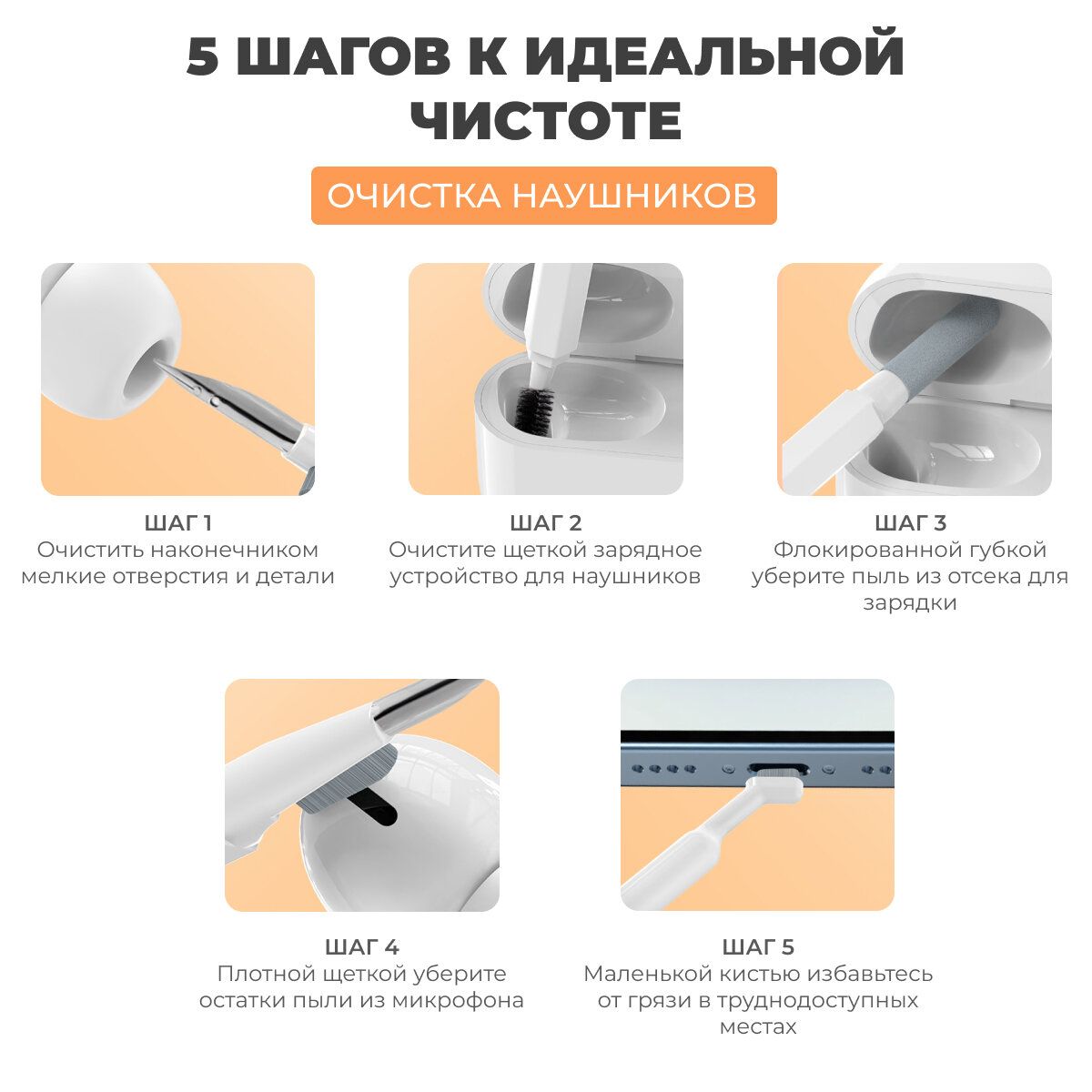 5 ШАГОВ К ИДЕАЛЬНОЙ ЧИСТОТЕ

ОЧИСТКА НАУШНИКОВ

ШАГ 1
Очистить наконечником мелкие отверстия и детали

ШАГ 2
Очистите щеткой зарядное устройство для наушников

ШАГ 3
Флокированной губкой уберите пыль из отсека для зарядки

ШАГ 4
Плотной щеткой уберите остатки пыли из микрофона

ШАГ 5
Маленькой кистью избавьтесь от грязи в труднодоступных местах