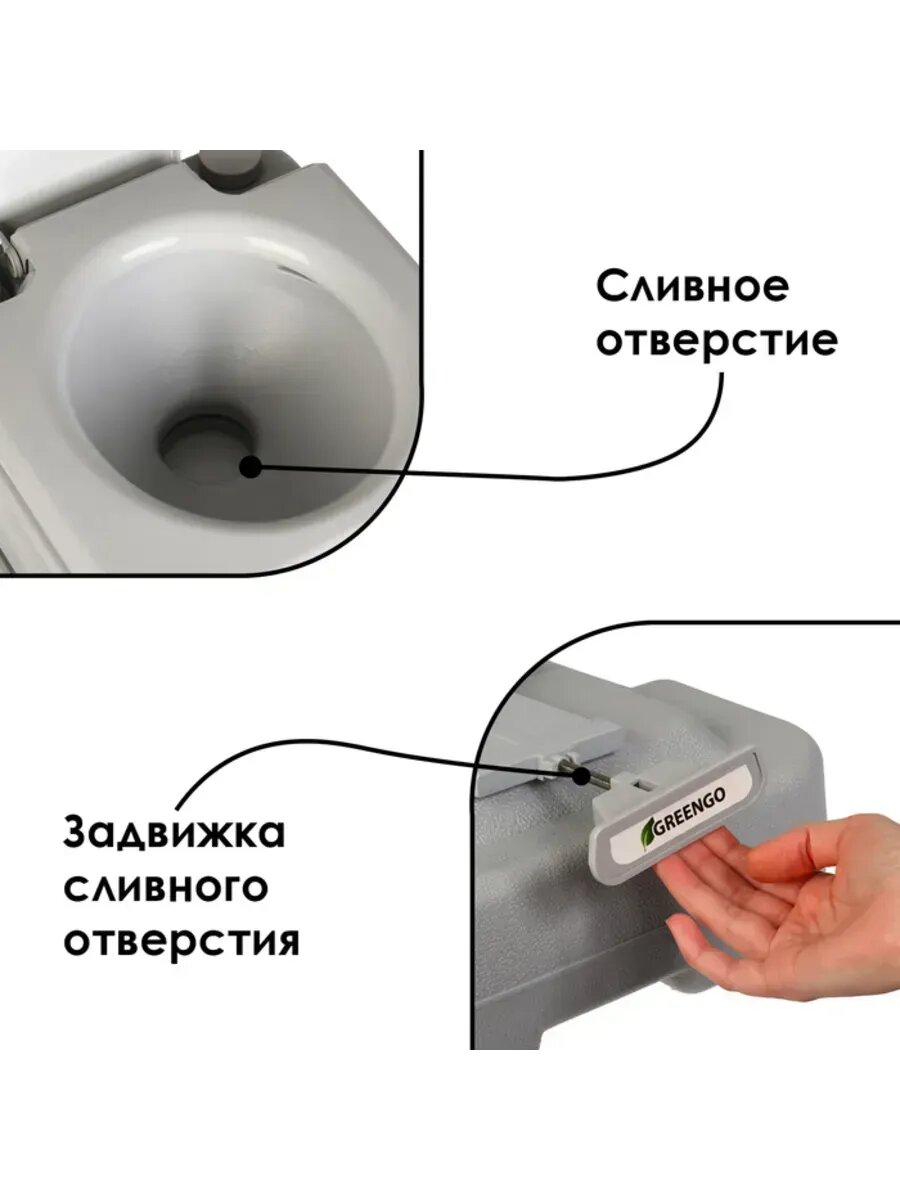 Сливное отверстие

Задвижка сливного отверстия

GREENGO