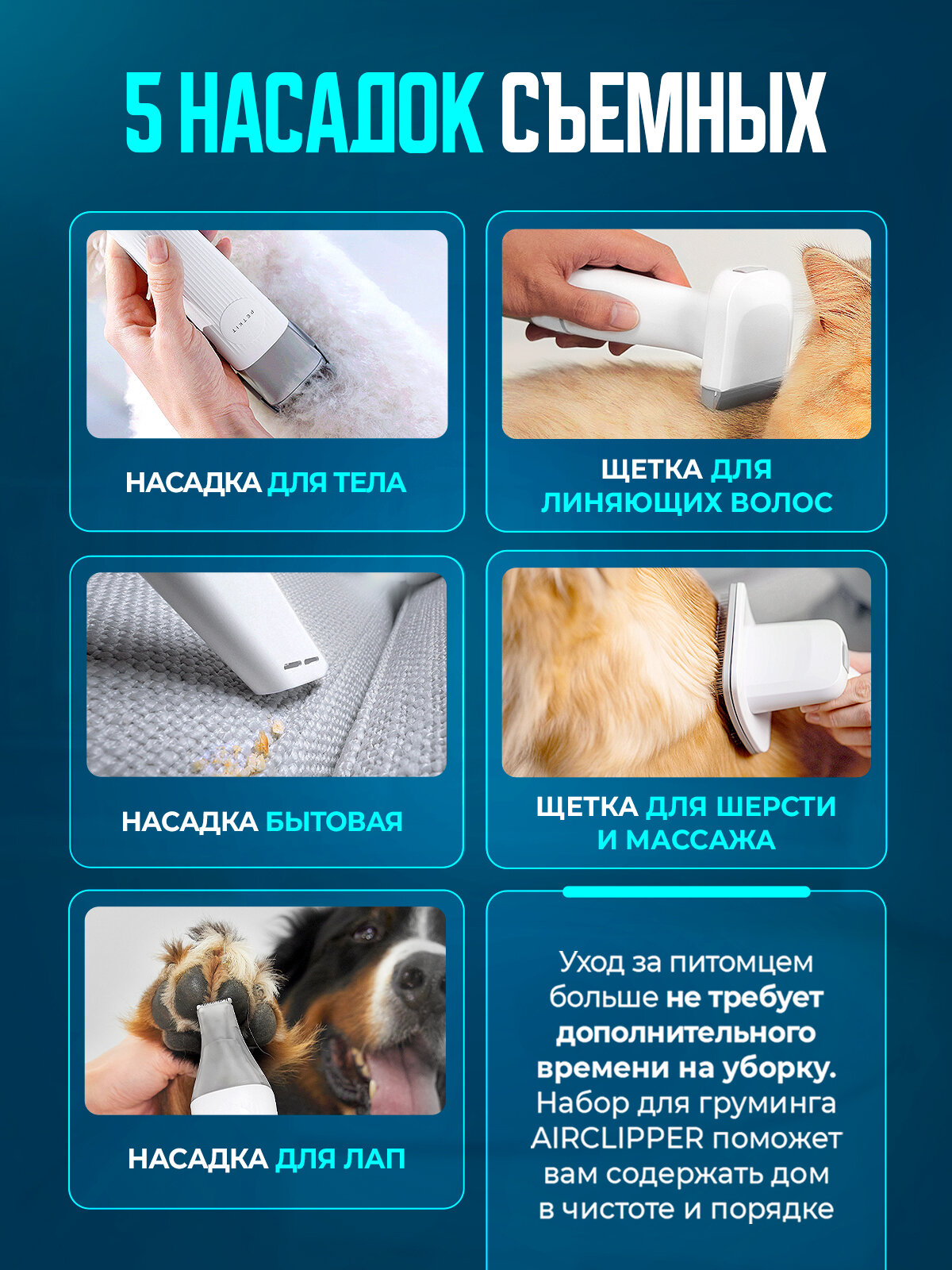 5 НАСАДОК СЪЕМНЫХ

PETKIT

НАСАДКА ДЛЯ ТЕЛА

ЩЕТКА ДЛЯ ЛИНЯЮЩИХ ВОЛОС

НАСАДКА БЫТОВАЯ

ЩЕТКА ДЛЯ ШЕРСТИ И МАССАЖА

НАСАДКА ДЛЯ ЛАП

Уход за питомцем больше не требует дополнительного времени на уборку. Набор для груминга AIRCLIPPER поможет вам содержать дом в чистоте и порядке