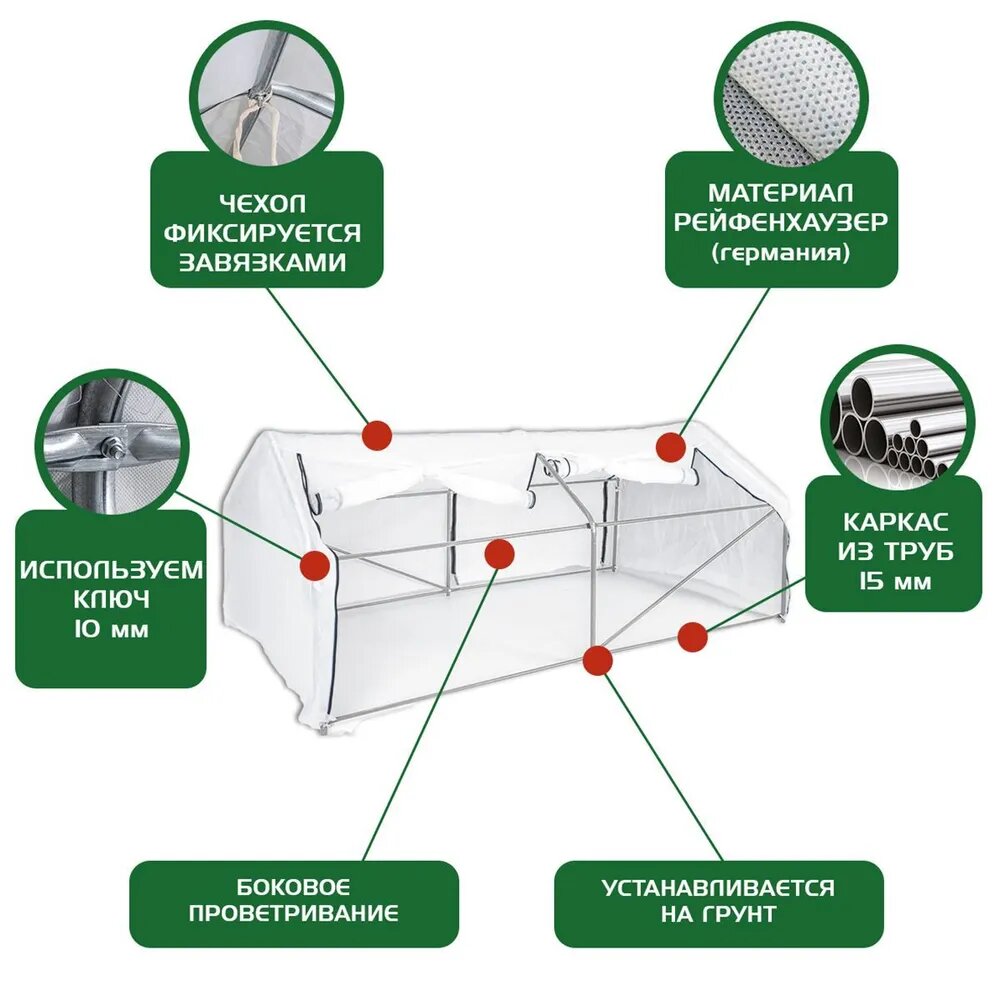 ЧЕХОЛ ФИКСИРУЕТСЯ ЗАВЯЗКАМИ

МАТЕРИАЛ РЕЙФЕНХАУЗЕР (германия)

ИСПОЛЬЗУЕМ КЛЮЧ 10 мм

КАРКАС ИЗ ТРУБ 15 мм

БОКОВОЕ ПРОВЕТРИВАНИЕ

УСТАНАВЛИВАЕТСЯ НА ГРУНТ