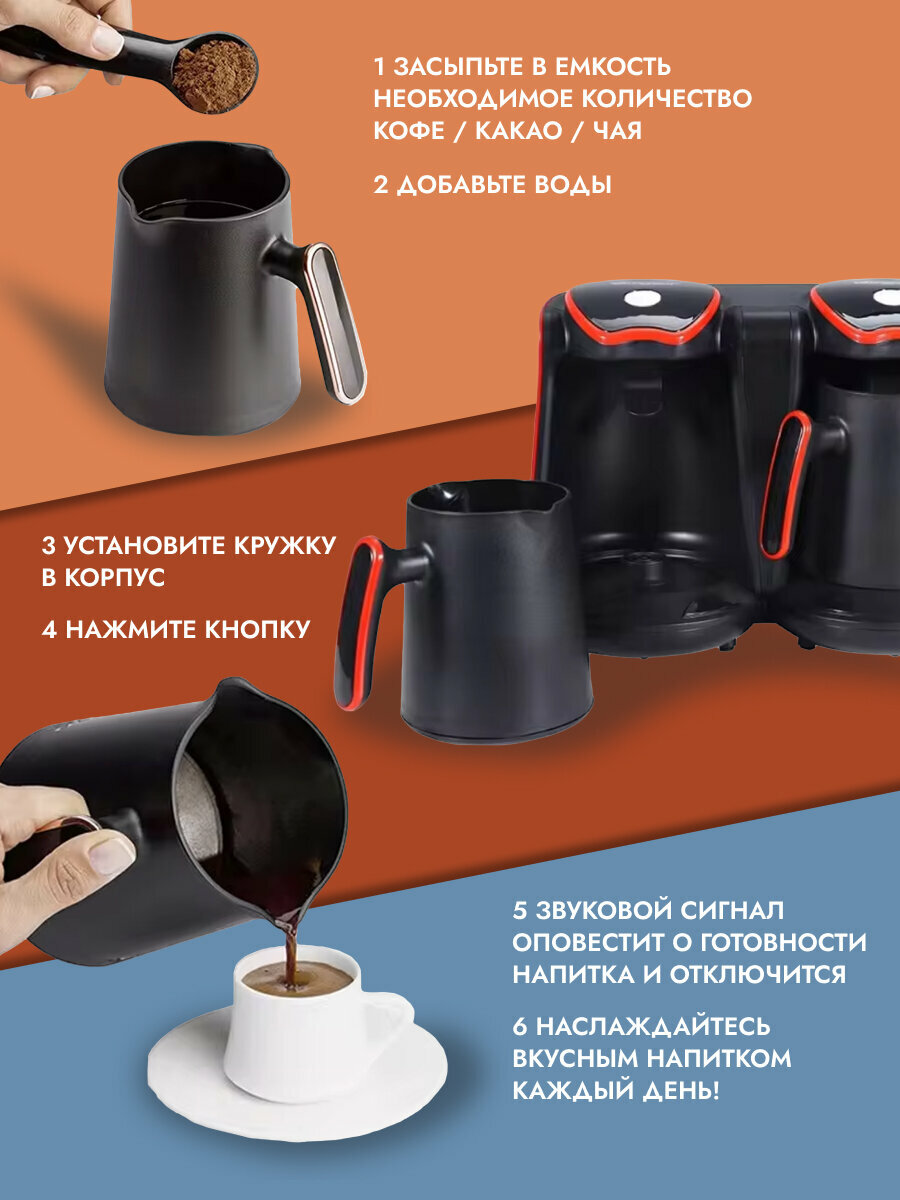 1 ЗАСЫПЬТЕ В ЕМКОСТЬ НЕОБХОДИМОЕ КОЛИЧЕСТВО КОФЕ / КАКАО / ЧАЯ

2 ДОБАВЬТЕ ВОДЫ

3 УСТАНОВИТЕ КРУЖКУ В КОРПУС

4 НАЖМИТЕ КНОПКУ

5 ЗВУКОВОЙ СИГНАЛ ОПОВЕСТИТ О ГОТОВНОСТИ НАПИТКА И ОТКЛЮЧИТСЯ

6 НАСЛАЖДАЙТЕСЬ ВКУСНЫМ НАПИТКОМ КАЖДЫЙ ДЕНЬ!