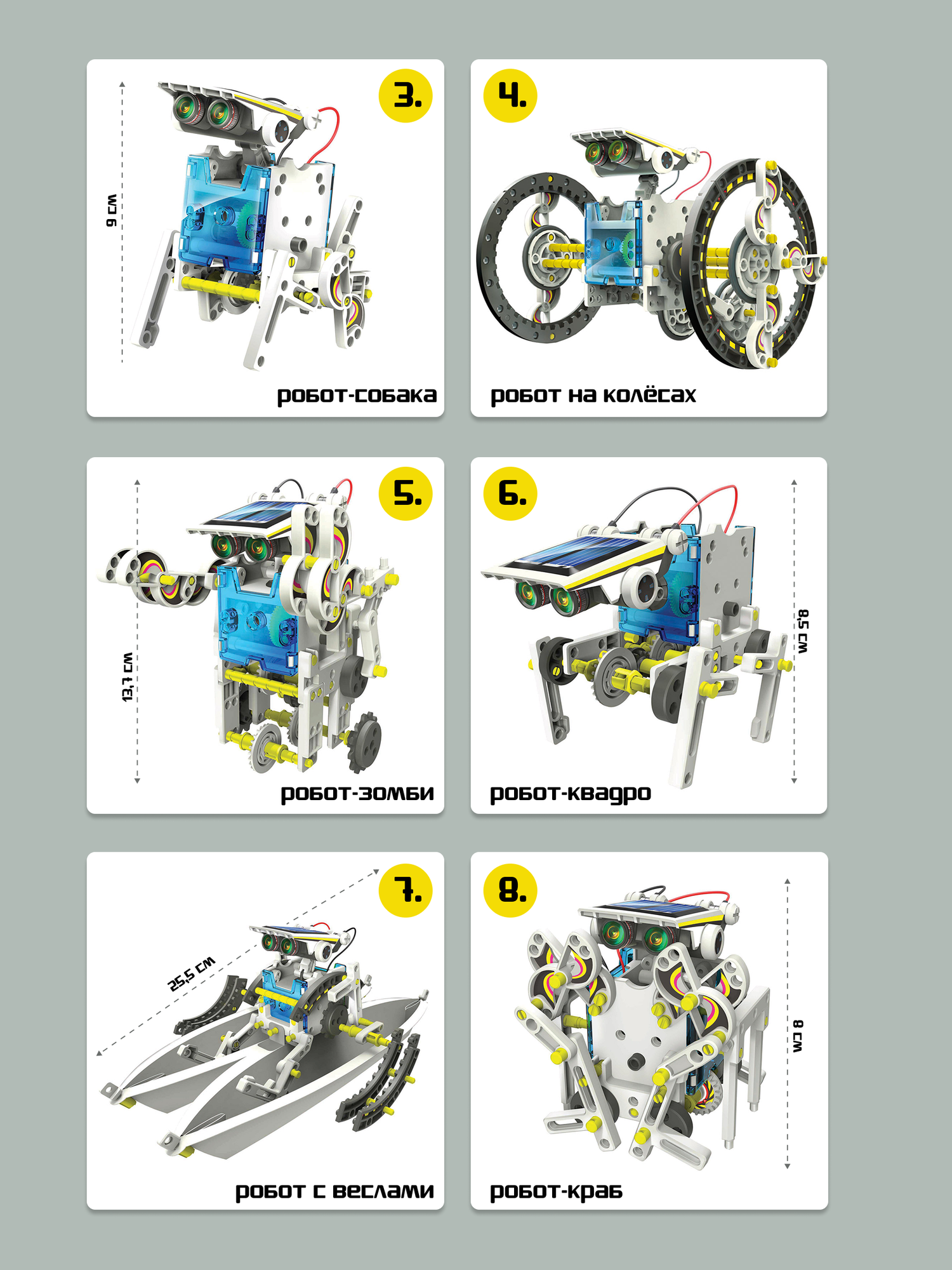 3.

9 см

робот-собака

4.

робот на колёсах

5.

13,1 см

робот-зомби

6.

8,5 см

робот-квадро

7.

25,5 см

робот с веслами

8.

8 см

робот-краб