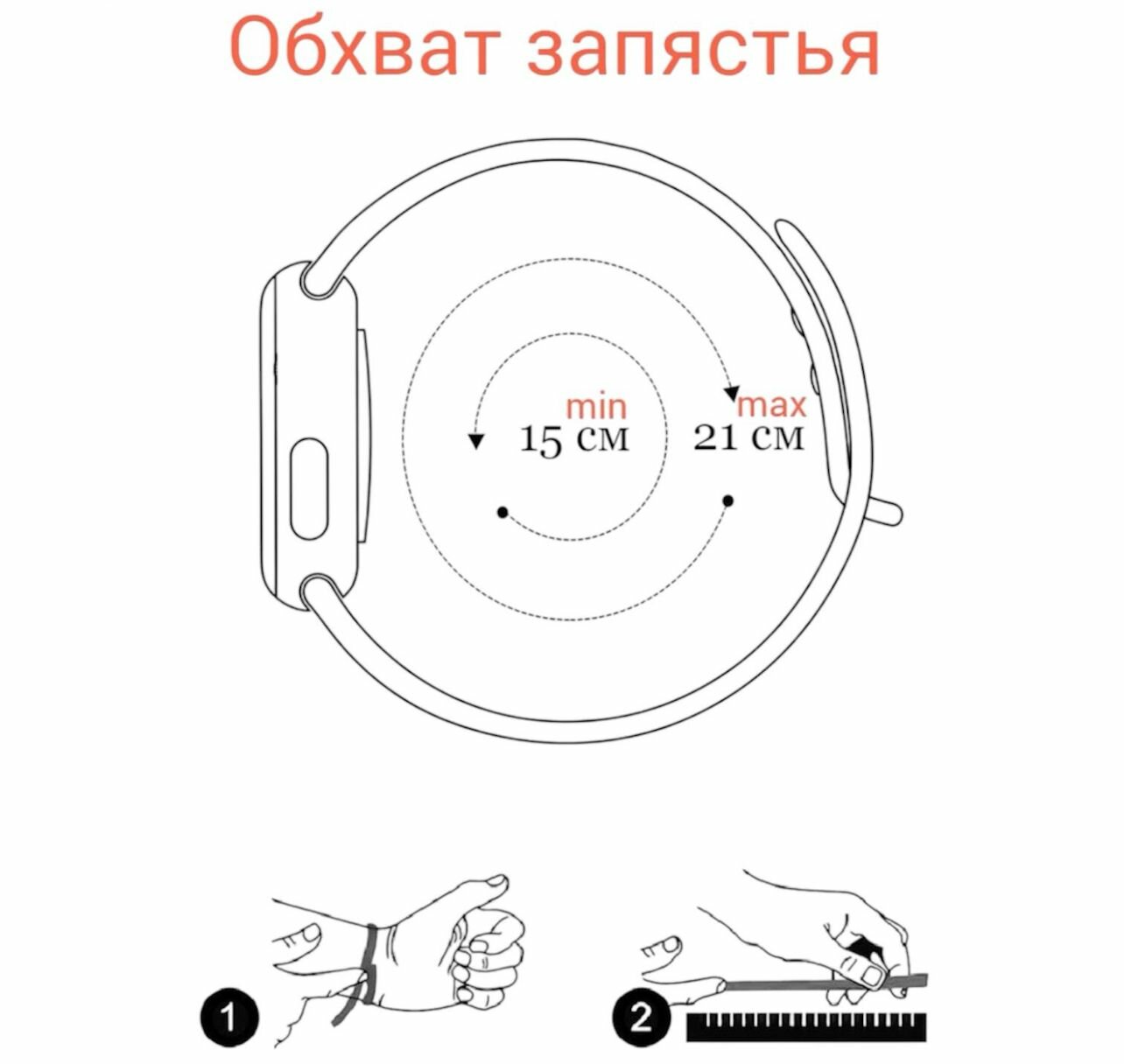 Обхват запястья

min
15 см

max
21 см

1

2