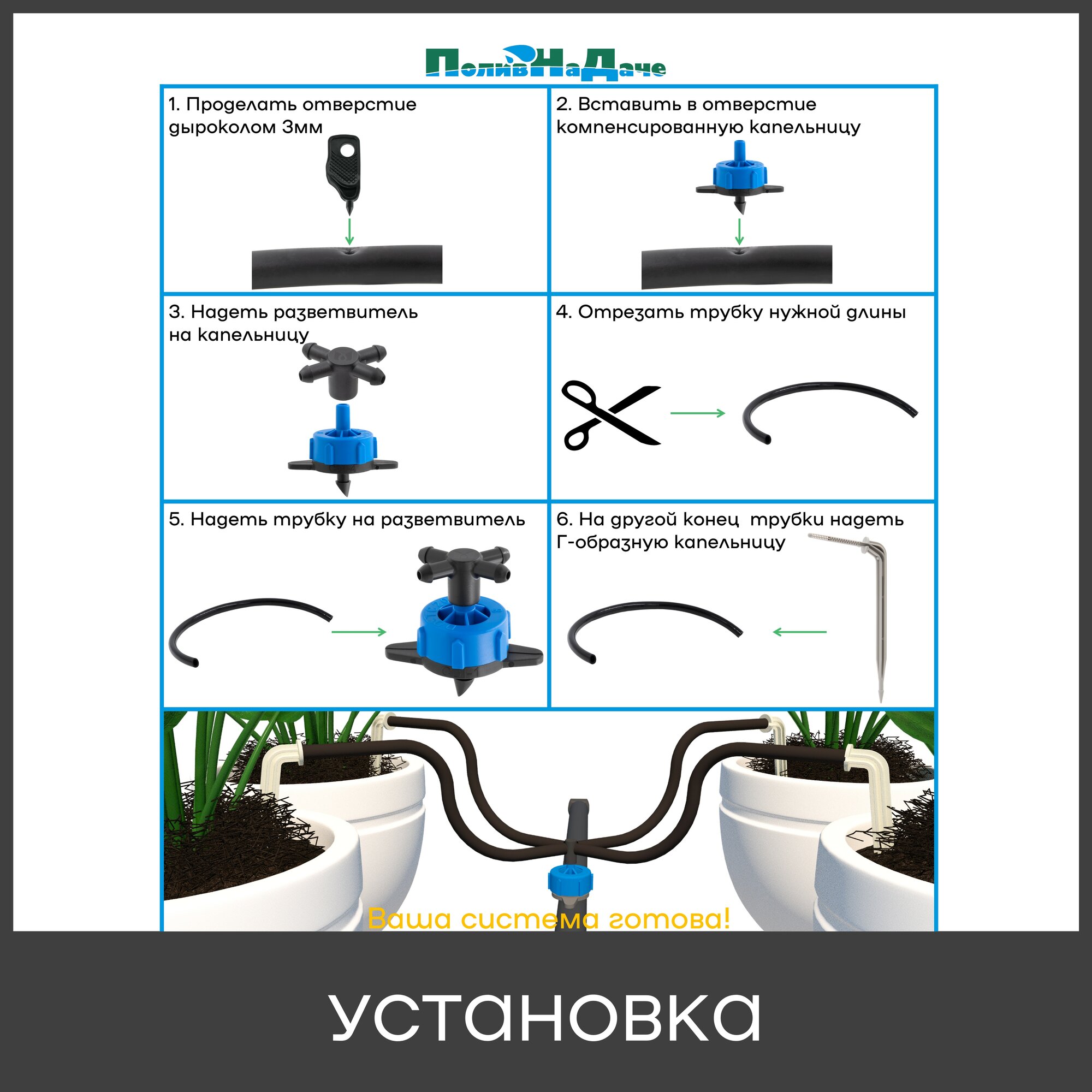 ПоливНаДаче

1. Проделать отверстие дыроколом 3мм

2. Вставить в отверстие компенсированную капельницу

3. Надеть разветвитель на капельницу

4. Отрезать трубку нужной длины

5. Надеть трубку на разветвитель

6. На другой конец трубки надеть Г-образную капельницу

Ваша система готова!

установка