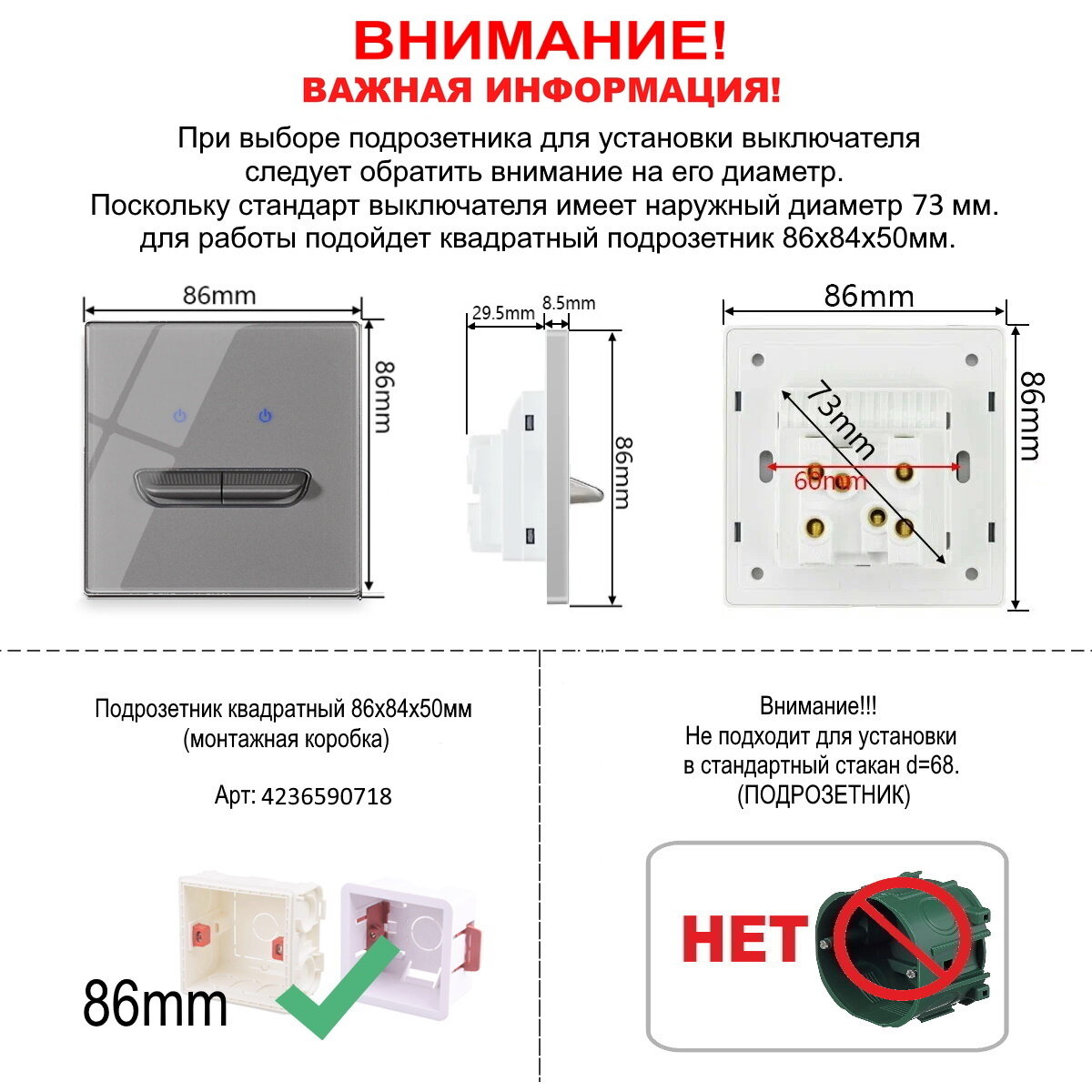 ВНИМАНИЕ!
ВАЖНАЯ ИНФОРМАЦИЯ!

При выборе подрозетника для установки выключателя следует обратить внимание на его диаметр. Поскольку стандарт выключателя имеет наружный диаметр 73 мм. для работы подойдет квадратный подрозетник 86х84х50мм.

86mm
86mm

29.5mm
8.5mm
86mm

86mm
86mm
73mm
60mm

Подрозетник квадратный 86х84х50мм
(монтажная коробка)

Арт: 4236590718

86mm

Внимание!!!
Не подходит для установки в стандартный стакан d=68.
(ПОДРОЗЕТНИК)

НЕТ