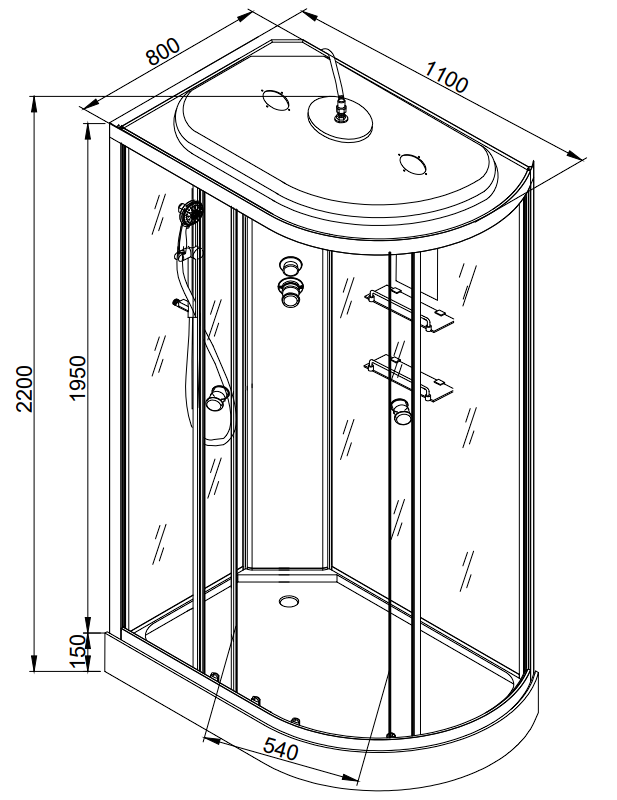 800
1100
2200
1950
150
540