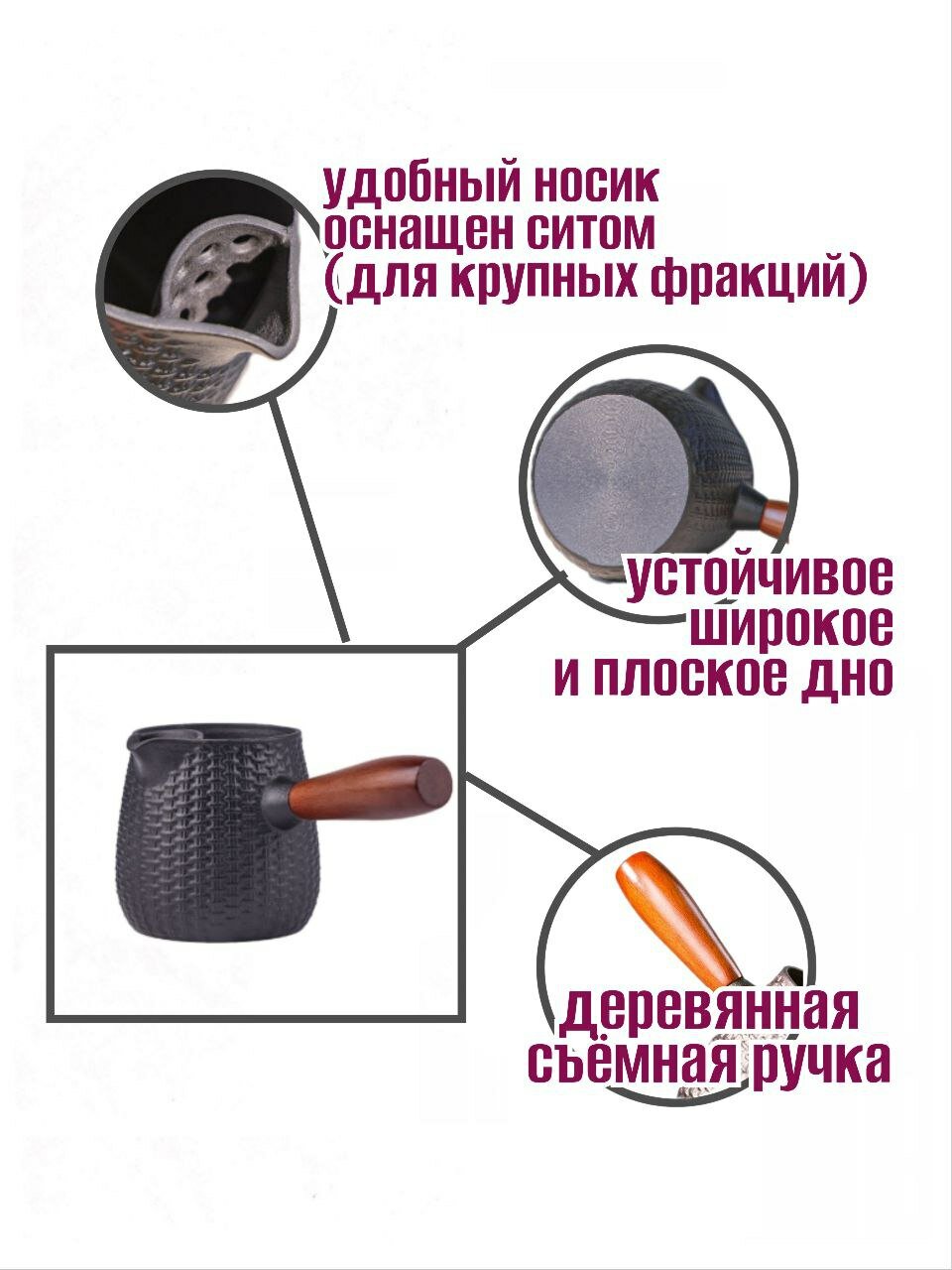 удобный носик оснащен ситом (для крупных фракций)

устойчивое широкое и плоское дно

деревянная съёмная ручка