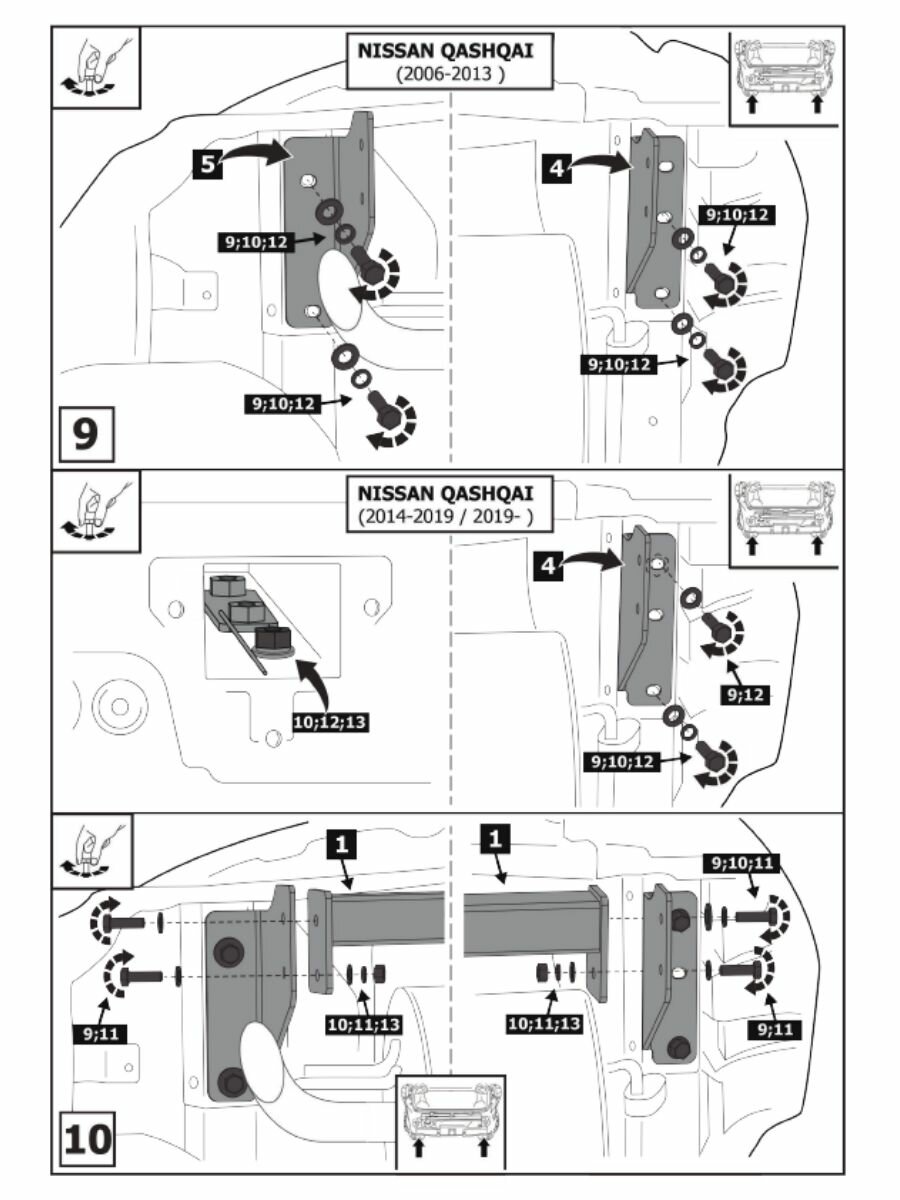 NISSAN QASHQAI
(2006-2013 )

5
9;10;12
9;10;12
4
9;10;12
9;10;12

9

NISSAN QASHQAI
(2014-2019 / 2019- )

10;12;13
4
9;12
9;10;12

1
9;11
10;11;13
1
9;10;11
10;11;13
9;11

10