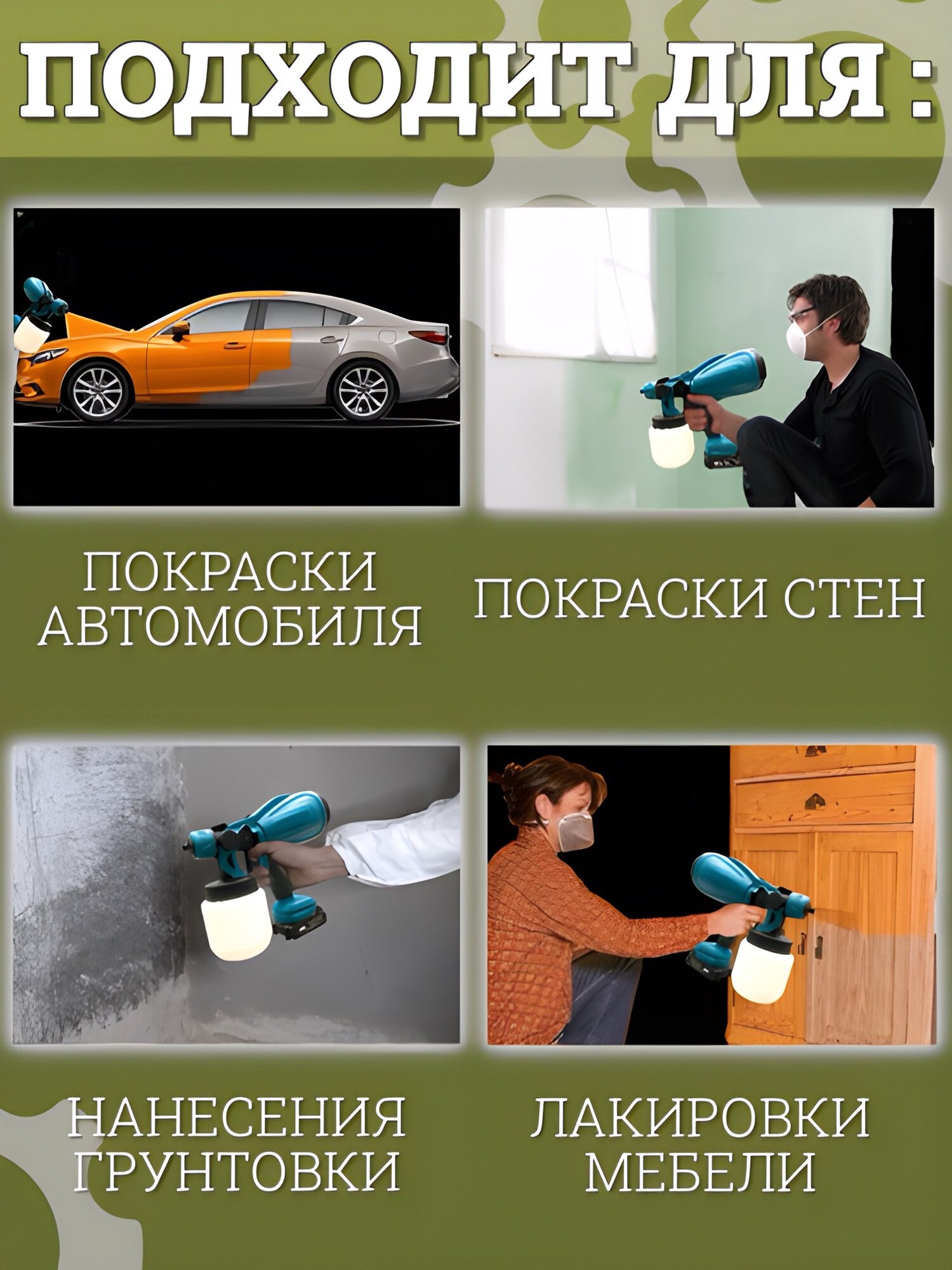 ПОДХОДИТ ДЛЯ :

ПОКРАСКИ АВТОМОБИЛЯ

ПОКРАСКИ СТЕН

НАНЕСЕНИЯ ГРУНТОВКИ

ЛАКИРОВКИ МЕБЕЛИ