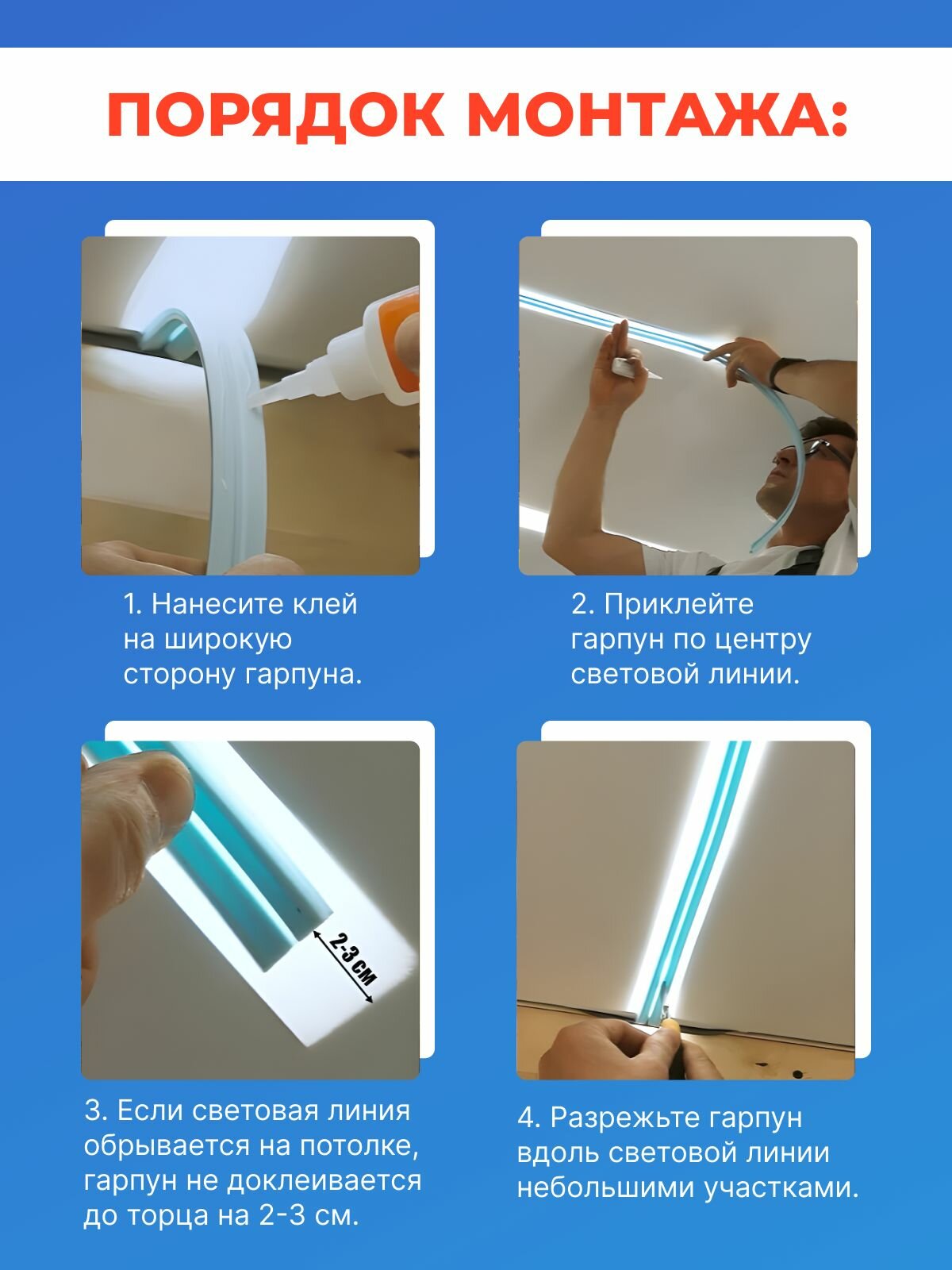 ПОРЯДОК МОНТАЖА:

1. Нанесите клей на широкую сторону гарпуна.

2. Приклейте гарпун по центру световой линии.

2-3 см

3. Если световая линия обрывается на потолке, гарпун не доклеивается до торца на 2-3 см.

4. Разрежьте гарпун вдоль световой линии небольшими участками.