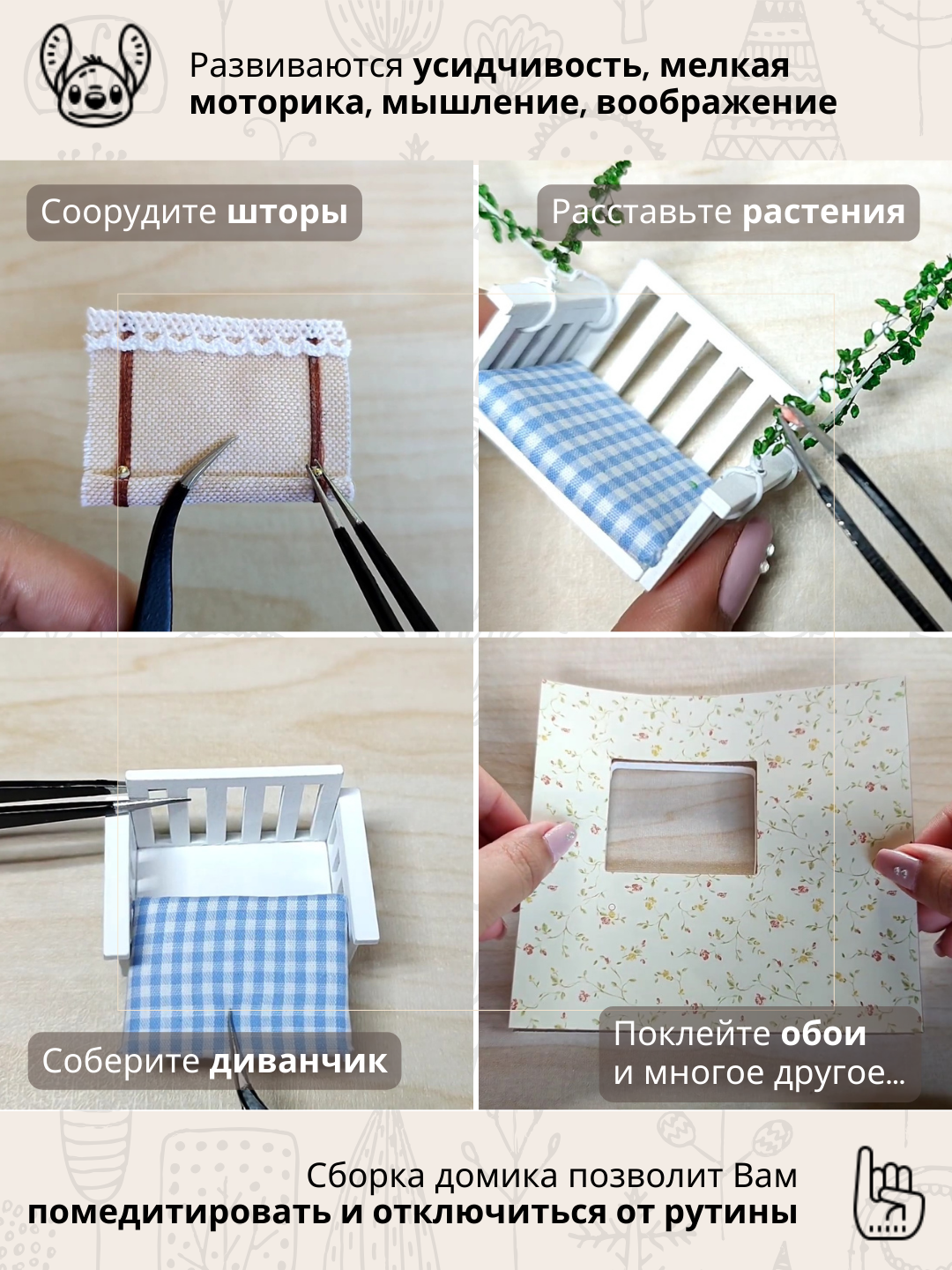 Развиваются усидчивость, мелкая моторика, мышление, воображение

Соорудите шторы

Расставьте растения

Соберите диванчик

Поклейте обои
и многое другое...

Сборка домика позволит Вам
помедитировать и отключиться от рутины