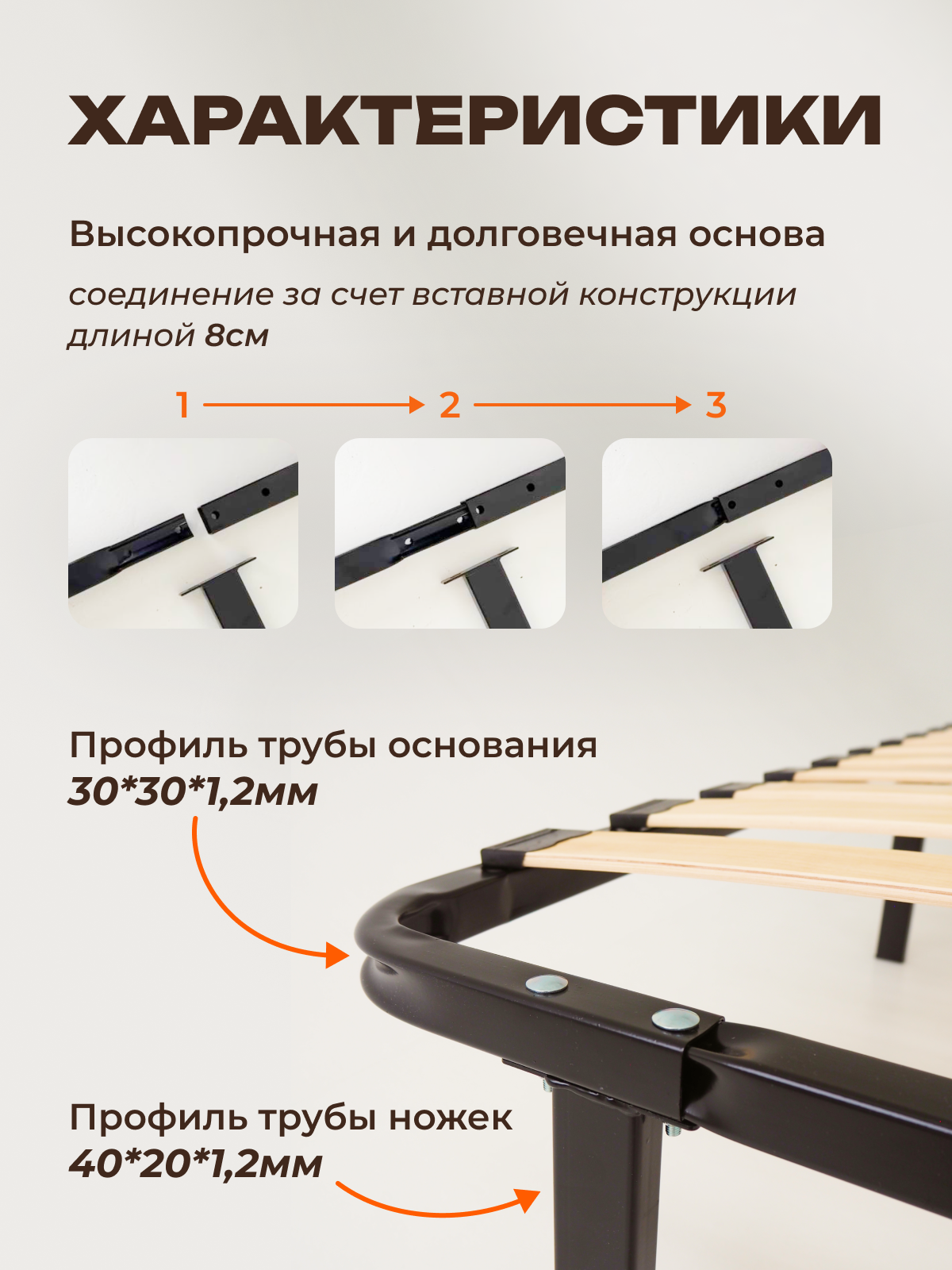 ХАРАКТЕРИСТИКИ

Высокопрочная и долговечная основа

соединение за счет вставной конструкции длиной 8см

1 2 3

Профиль трубы основания
30*30*1,2мм

Профиль трубы ножек
40*20*1,2мм