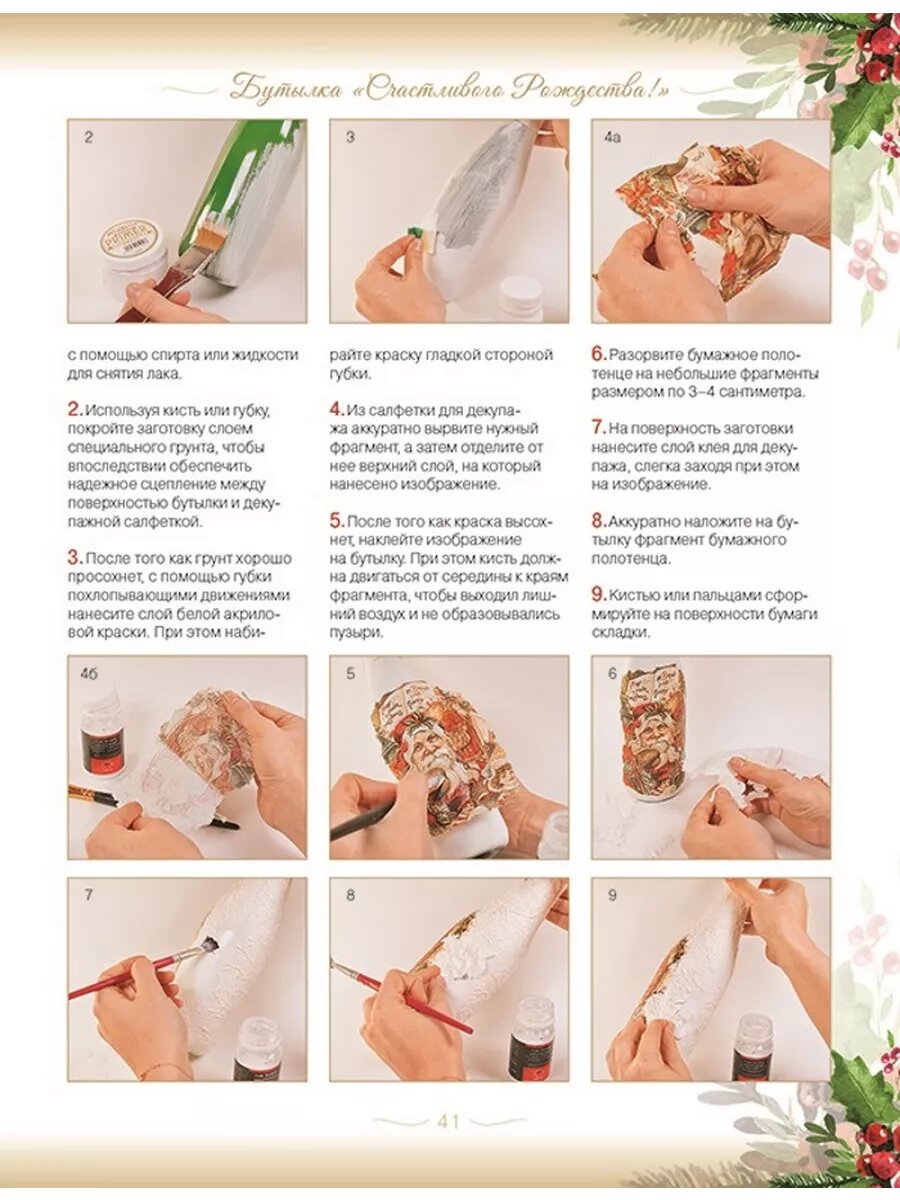 Бутылка «Счастливого Рождества!»

2

3

4а

с помощью спирта или жидкости для снятия лака.

2. Используя кисть или губку, покройте заготовку слоем специального грунта, чтобы впоследствии обеспечить надежное сцепление между поверхностью бутылки и декупажной салфеткой.

3. После того как грунт хорошо просохнет, с помощью губки похлопывающими движениями нанесите слой белой акриловой краски. При этом набирайте краску гладкой стороной губки.

4. Из салфетки для декупажа аккуратно вырвите нужный фрагмент, а затем отделите от нее верхний слой, на который нанесено изображение.

5. После того как краска высохнет, наклейте изображение на бутылку. При этом кисть должна двигаться от середины к краям фрагмента, чтобы выходил лишний воздух и не образовывались пузыри.

6. Разорвите бумажное полотенце на небольшие фрагменты размером по 3–4 сантиметра.

7. На поверхность заготовки нанесите слой клея для декупажа, слегка заходя при этом на изображение.

8. Аккуратно наложите на бутылку фрагмент бумажного полотенца.

9. Кистью или пальцами сформируйте на поверхности бумаги складки.

4б

5

6

7

8

9

41