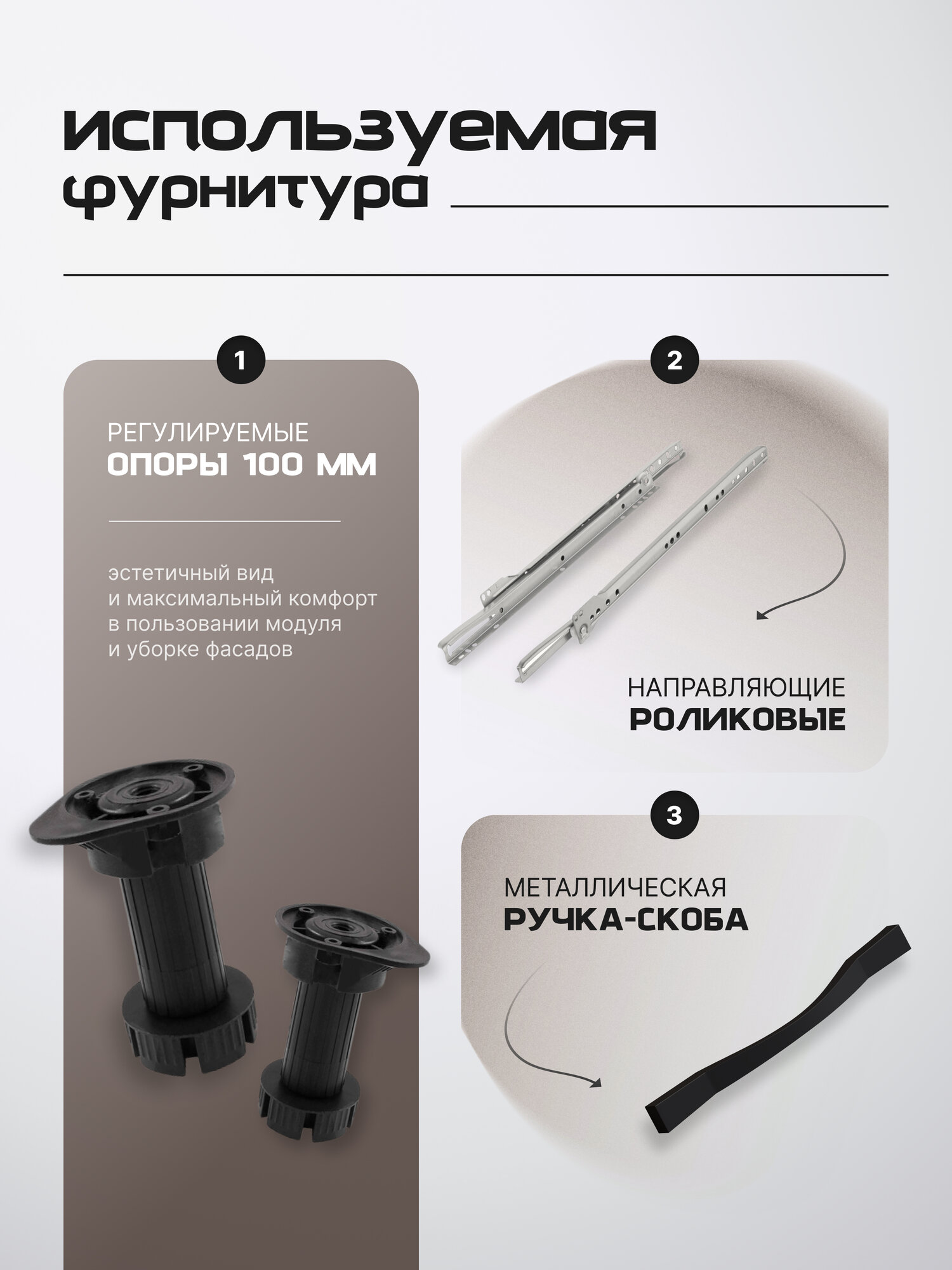 используемая фурнитура

1

РЕГУЛИРУЕМЫЕ
ОПОРЫ 100 ММ

эстетичный вид
и максимальный комфорт
в пользовании модуля
и уборке фасадов

2

НАПРАВЛЯЮЩИЕ
РОЛИКОВЫЕ

3

МЕТАЛЛИЧЕСКАЯ
РУЧКА-СКОБА