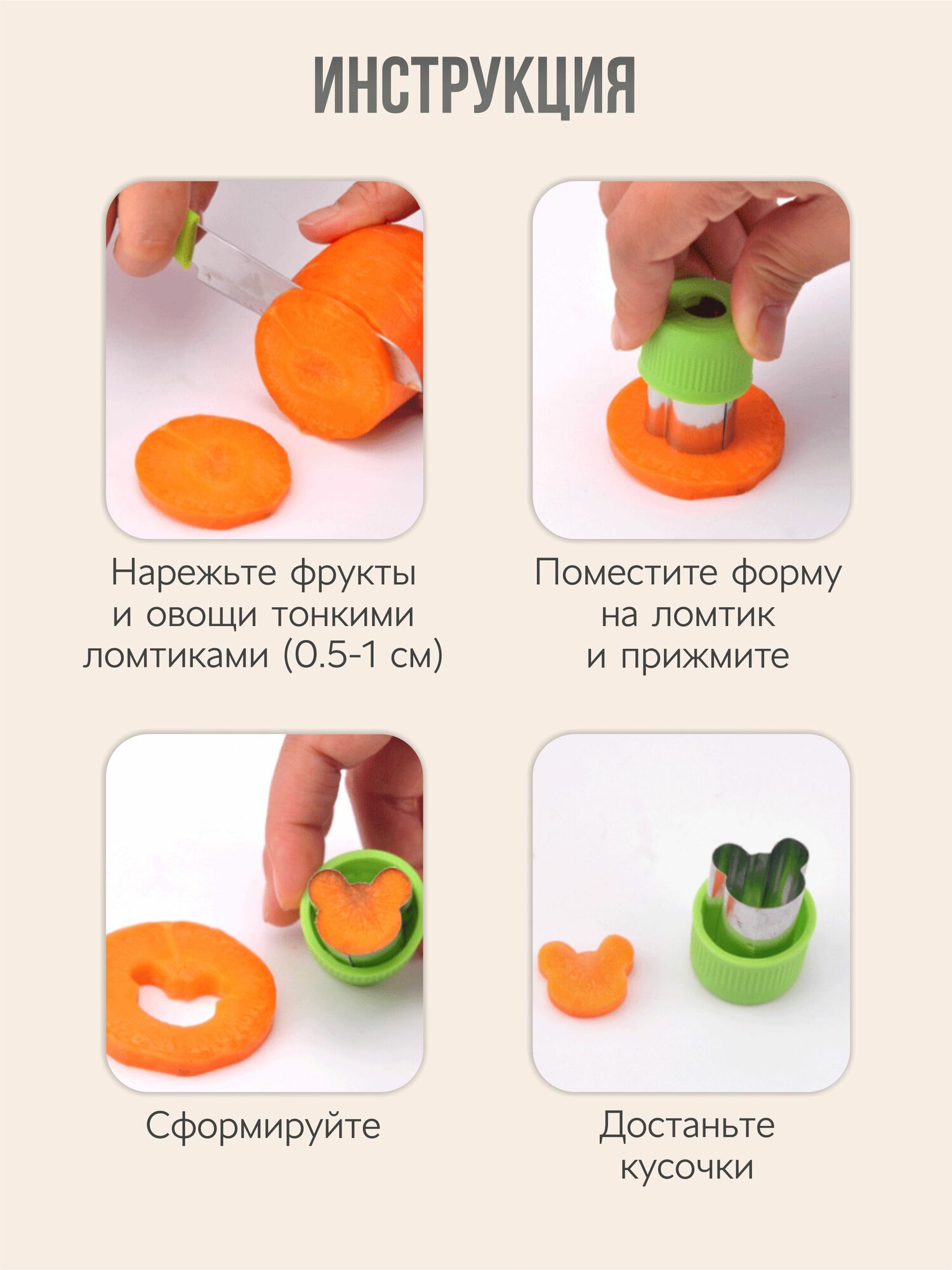 ИНСТРУКЦИЯ

Нарежьте фрукты и овощи тонкими ломтиками (0.5-1 см)

Поместите форму на ломтик и прижмите

Сформируйте

Достаньте кусочки