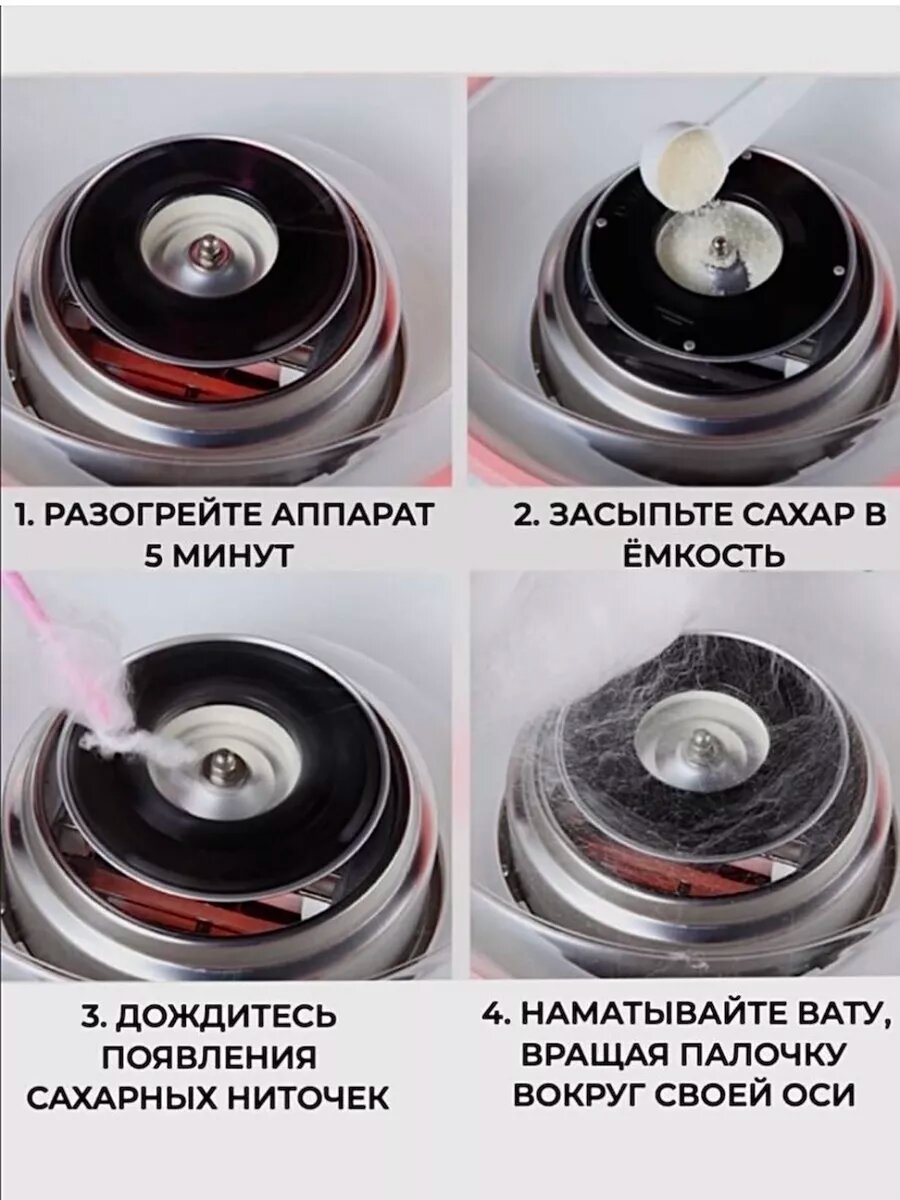 1. РАЗОГРЕЙТЕ АППАРАТ 5 МИНУТ

2. ЗАСЫПЬТЕ САХАР В ЁМКОСТЬ

3. ДОЖДИТЕСЬ ПОЯВЛЕНИЯ САХАРНЫХ НИТОЧЕК

4. НАМАТЫВАЙТЕ ВАТУ, ВРАЩАЯ ПАЛОЧКУ ВОКРУГ СВОЕЙ ОСИ