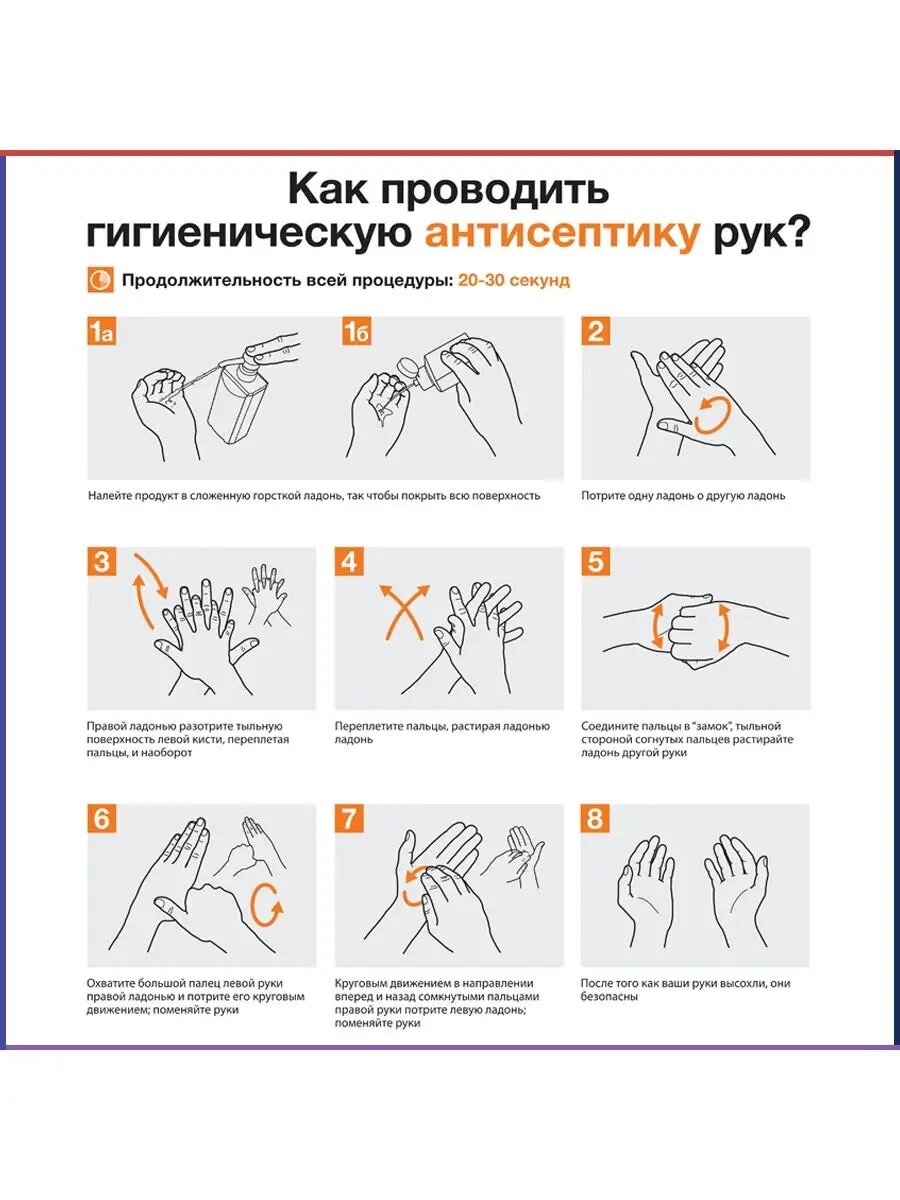 Как проводить гигиеническую антисептику рук?

Продолжительность всей процедуры: 20-30 секунд

1а

1б

Налейте продукт в сложенную горсткой ладонь, так чтобы покрыть всю поверхность

2

Потрите одну ладонь о другую ладонь

3

Правой ладонью разотрите тыльную поверхность левой кисти, переплетая пальцы, и наоборот

4

Переплетите пальцы, растирая ладонью ладонь

5

Соедините пальцы в "замок", тыльной стороной согнутых пальцев растирайте ладонь другой руки

6

Охватите большой палец левой руки правой ладонью и потрите его круговым движением; поменяйте руки

7

Круговым движением в направлении вперед и назад сомкнутыми пальцами правой руки потрите левую ладонь; поменяйте руки

8

После того как ваши руки высохли, они безопасны