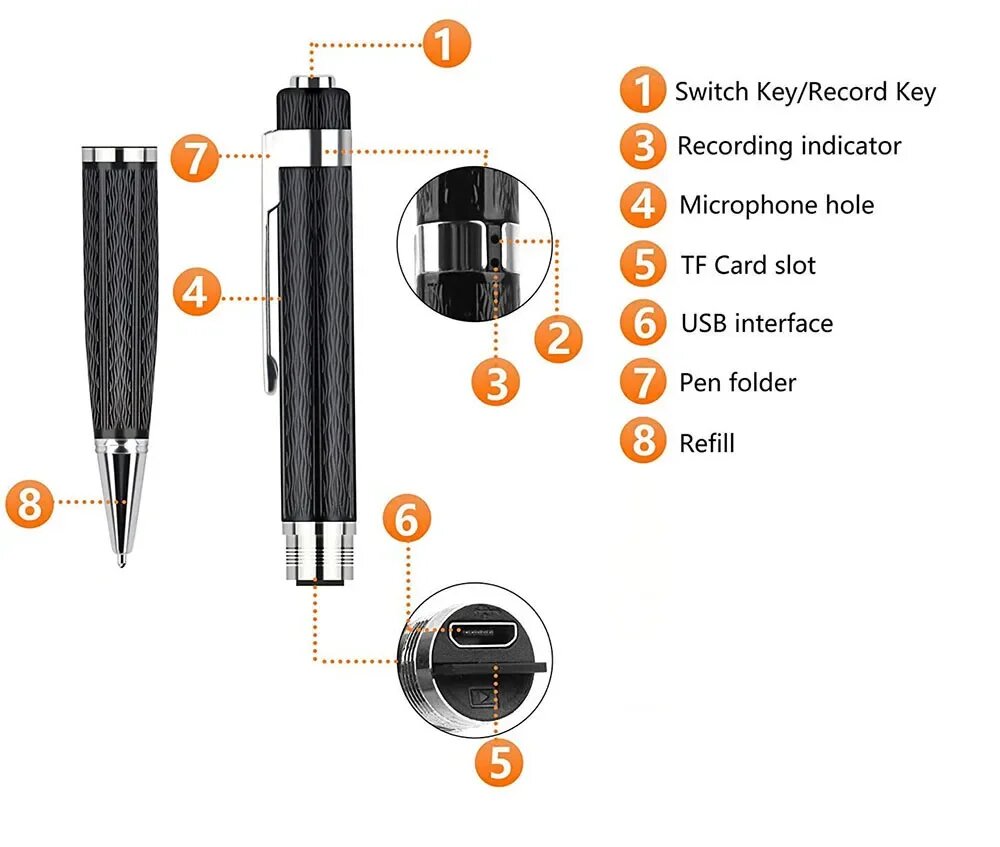 1
7
4
2
3
8
6
5

1 Switch Key/Record Key
3 Recording indicator
4 Microphone hole
5 TF Card slot
6 USB interface
7 Pen folder
8 Refill